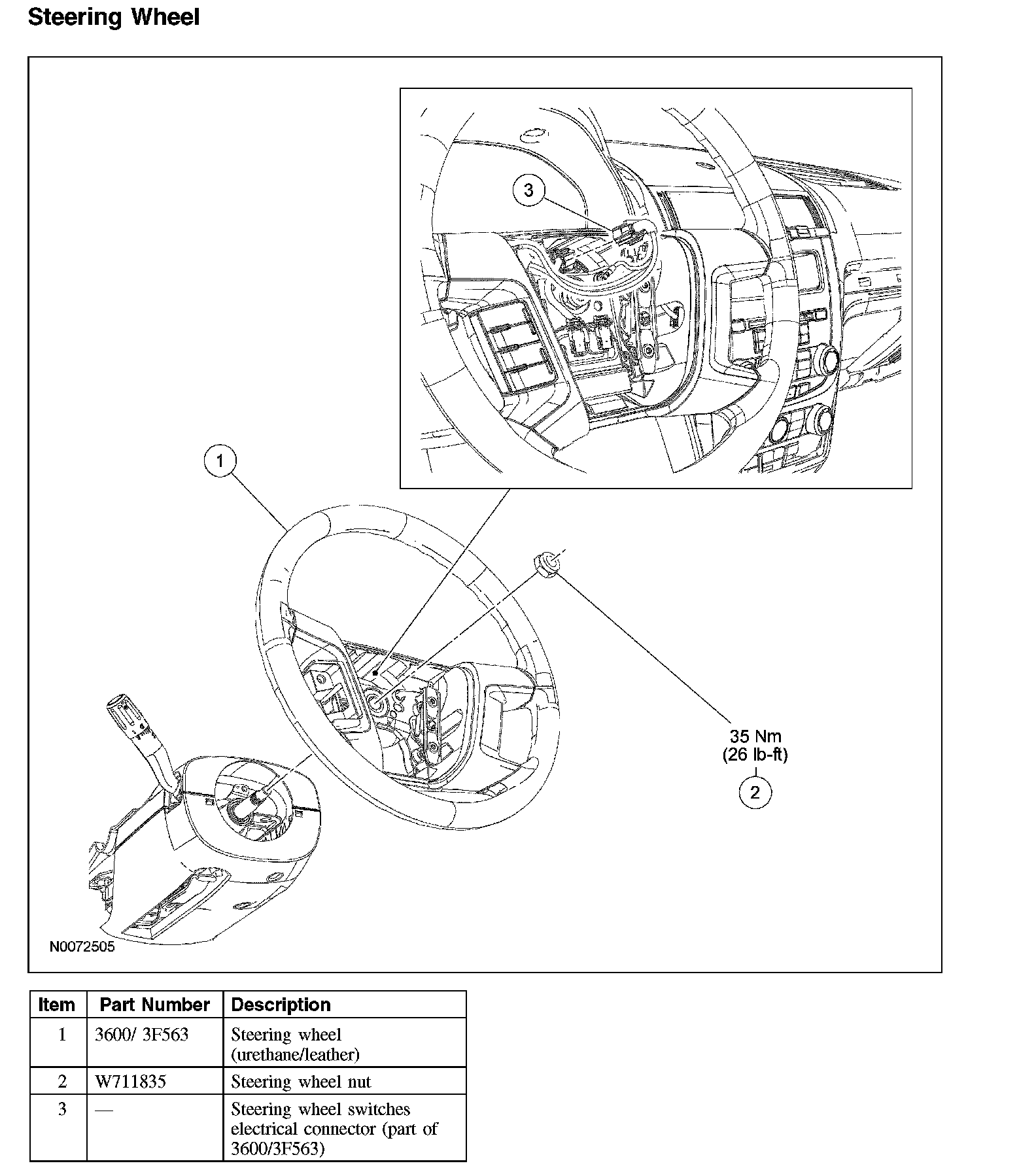 Steering Wheel

3

1

35 Nm
(26 lb-ft)

2

N0072505

| Item | Part Number | Description |
|---|---|---|
| 1 | 3600/ 3F563 | Steering wheel (urethane/leather) |
| 2 | W711835 | Steering wheel nut |
| 3 | — | Steering wheel switches electrical connector (part of 3600/3F563) |