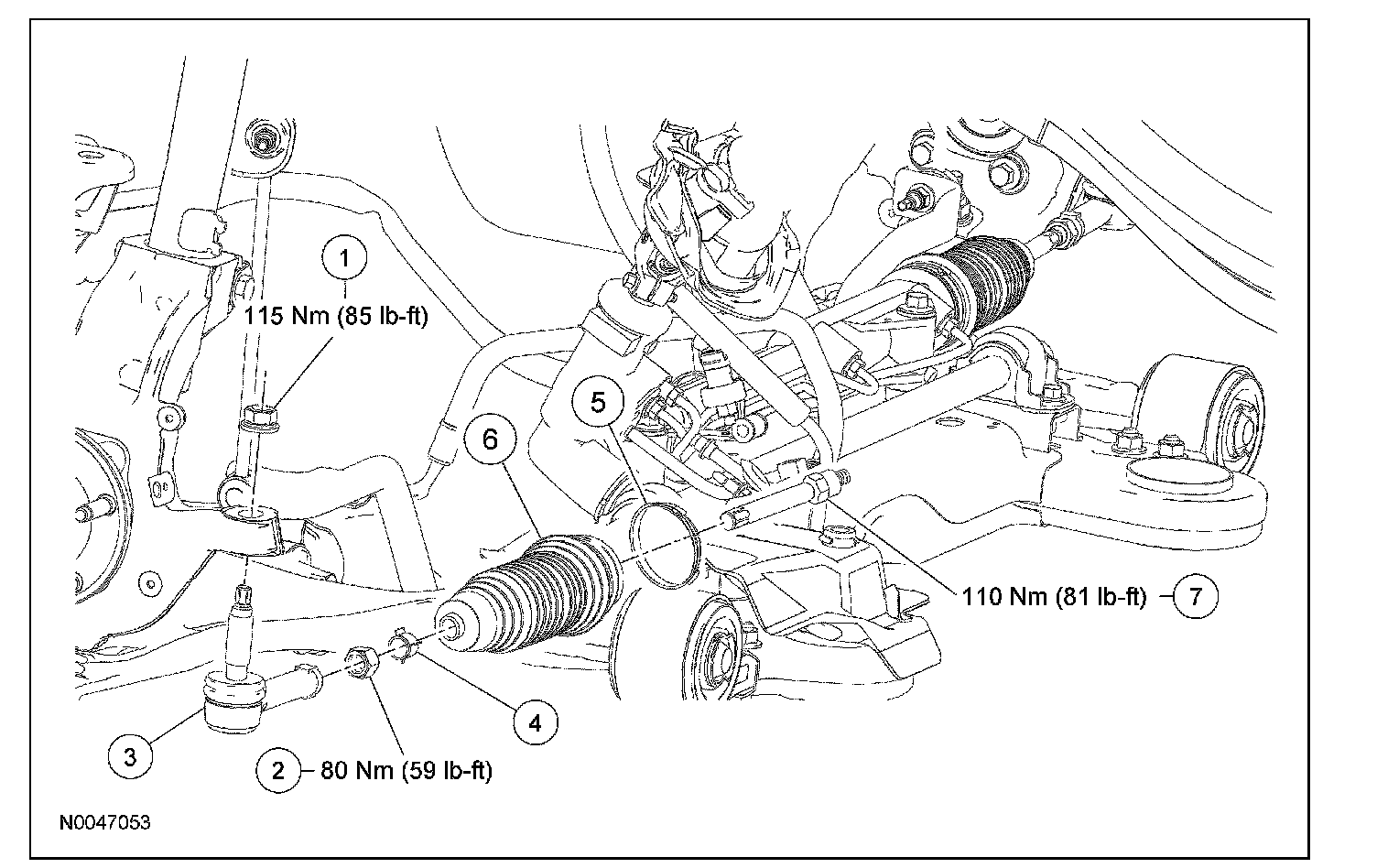 1
115 Nm (85 lb-ft)
5
6
110 Nm (81 lb-ft)
7
4
3
2
80 Nm (59 lb-ft)
N0047053