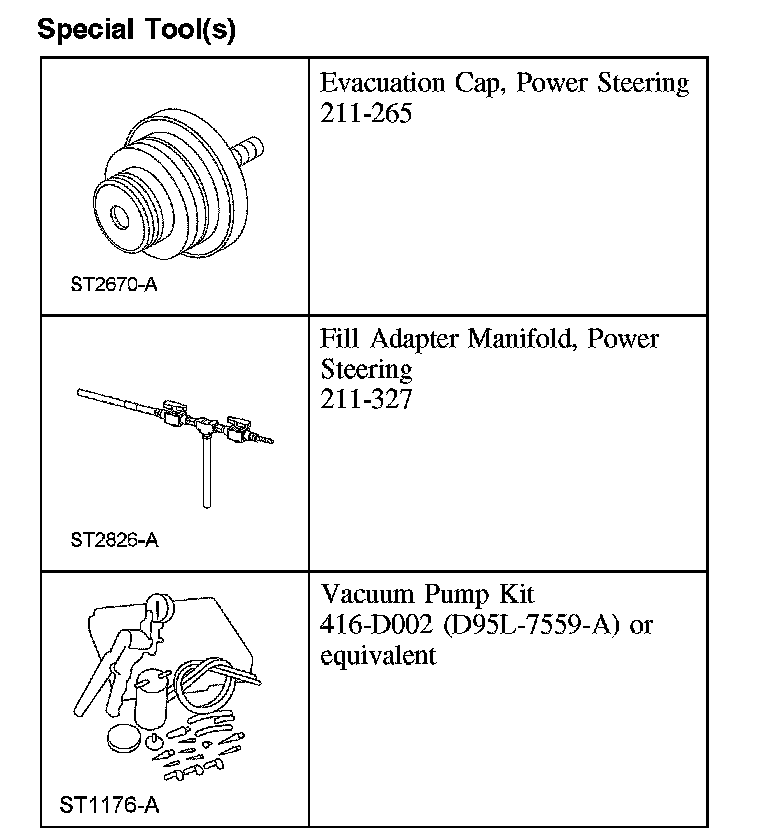 Special Tool(s)

| | |
|---|---|
| ST2670-A | Evacuation Cap, Power Steering 211-265 |
| ST2826-A | Fill Adapter Manifold, Power Steering 211-327 |
| ST1176-A | Vacuum Pump Kit 416-D002 (D95L-7559-A) or equivalent |