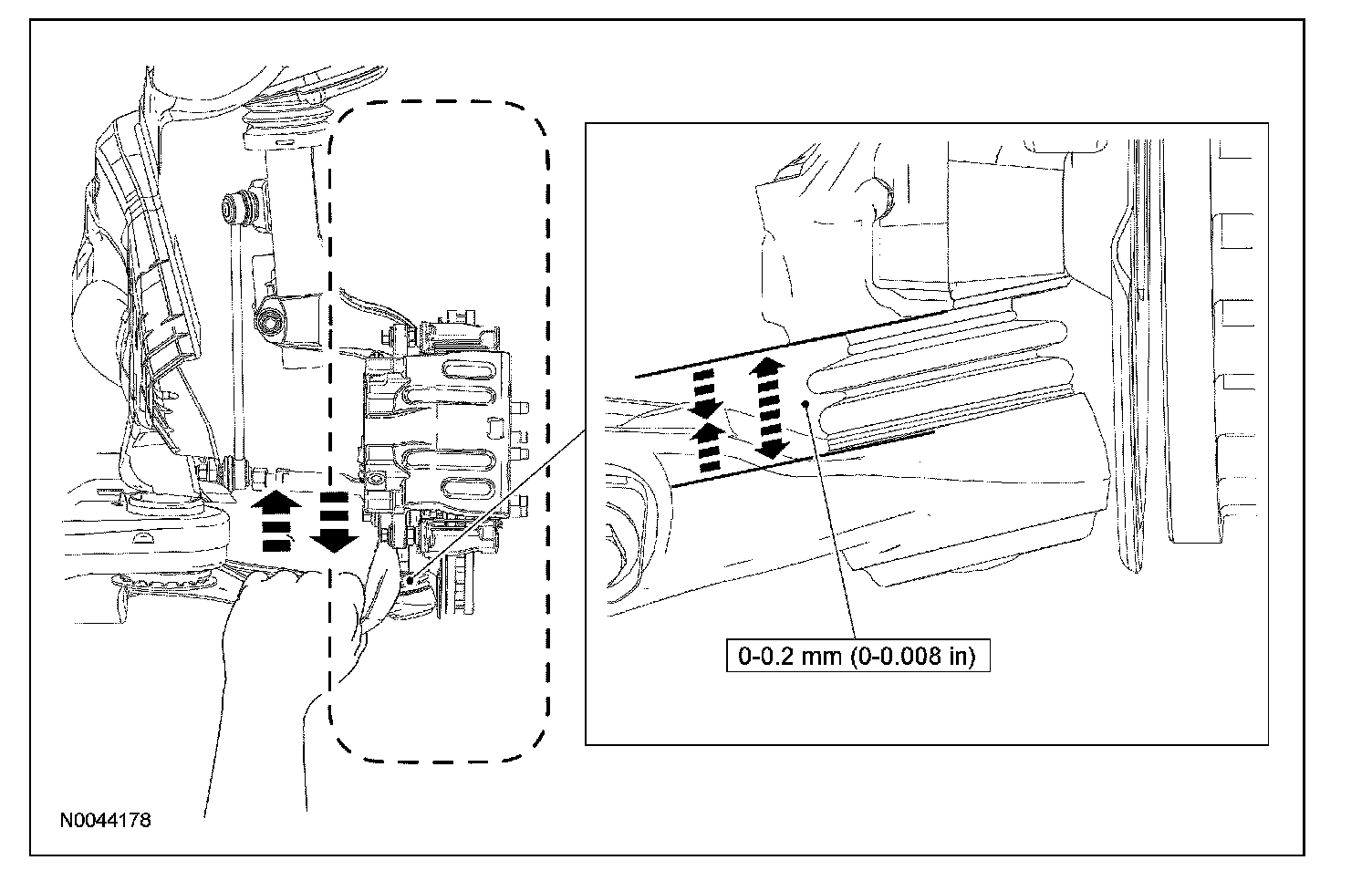 0-0.2 mm (0-0.008 in)

N0044178