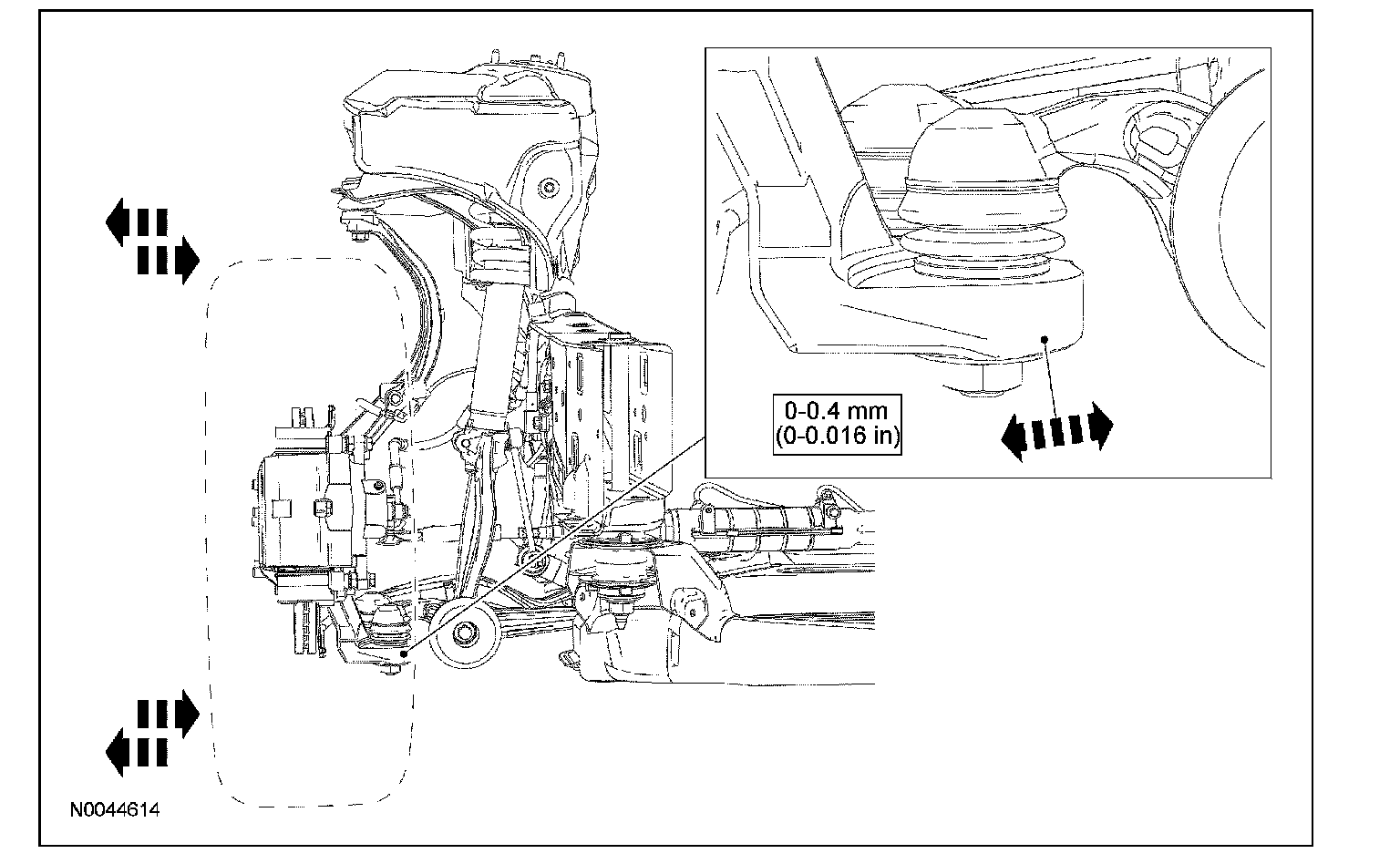 0-0.4 mm
(0-0.016 in)

N0044614