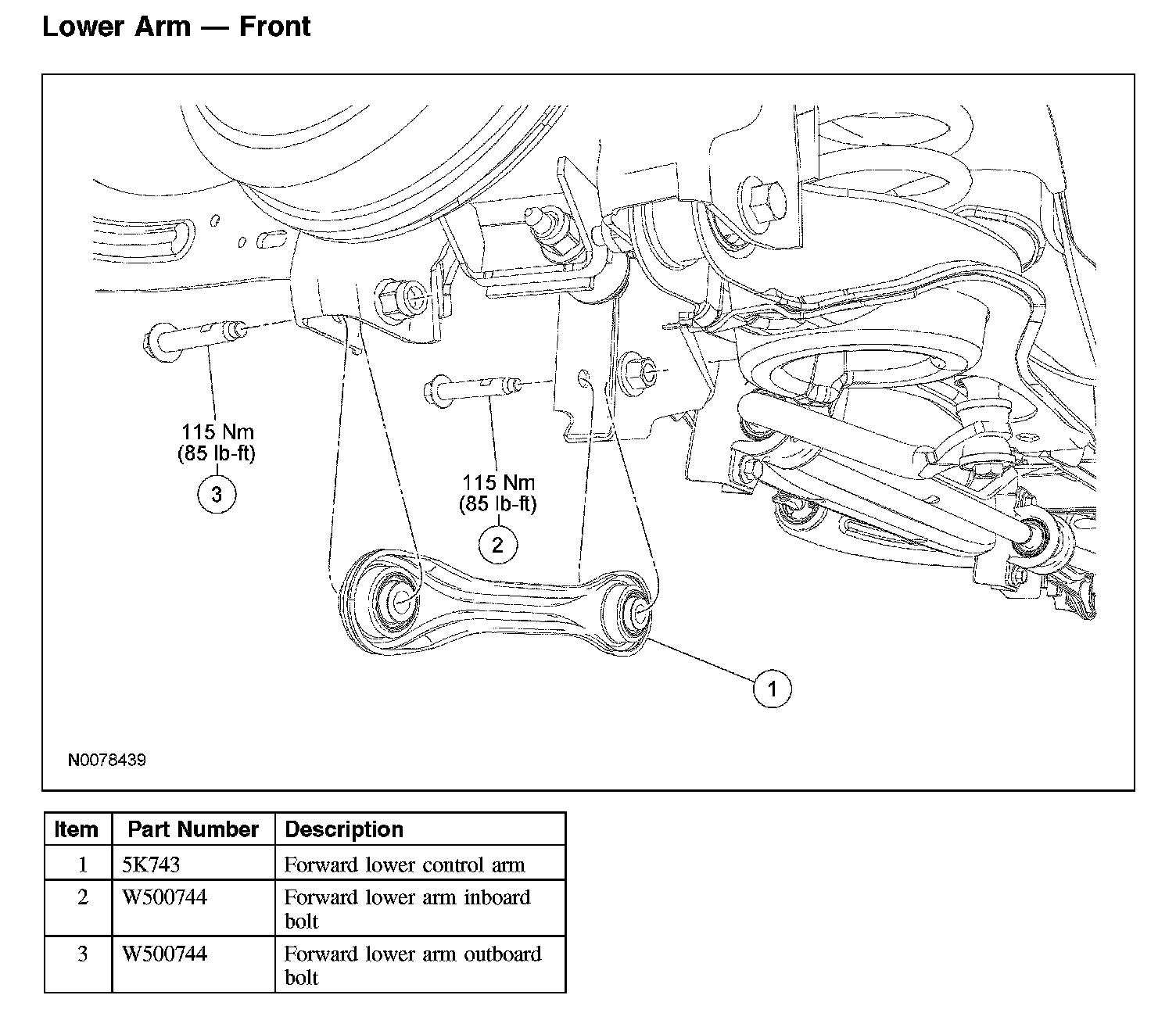 Lower Arm — Front

115 Nm
(85 lb-ft)
3

115 Nm
(85 lb-ft)
2

1

N0078439

| Item | Part Number | Description |
|---|---|---|
| 1 | 5K743 | Forward lower control arm |
| 2 | W500744 | Forward lower arm inboard bolt |
| 3 | W500744 | Forward lower arm outboard bolt |