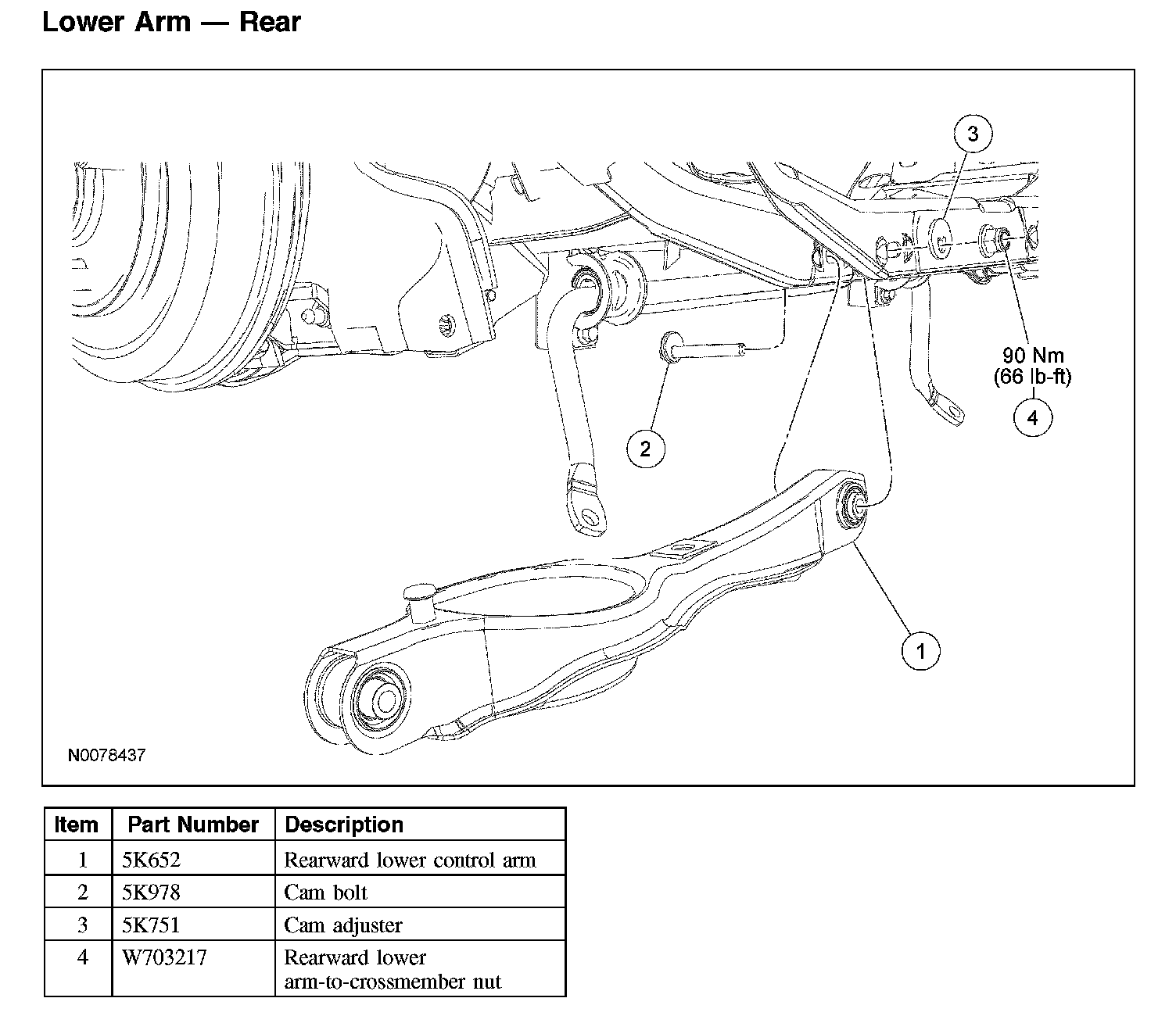 Lower Arm — Rear

3

90 Nm
(66 lb-ft)

4

2

1

N0078437

| Item | Part Number | Description |
|---|---|---|
| 1 | 5K652 | Rearward lower control arm |
| 2 | 5K978 | Cam bolt |
| 3 | 5K751 | Cam adjuster |
| 4 | W703217 | Rearward lower arm-to-crossmember nut |