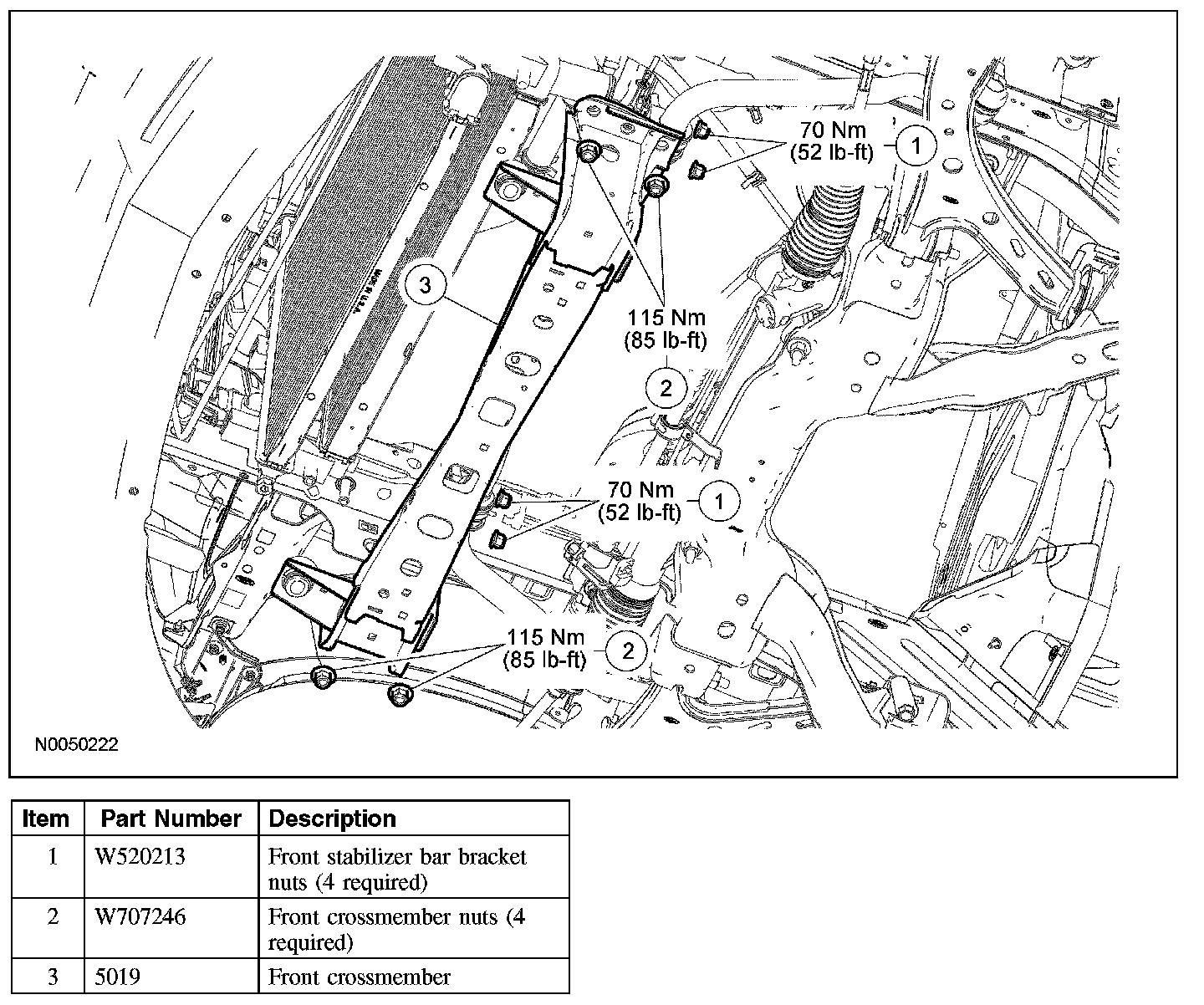 70 Nm
(52 lb-ft)
1

3

115 Nm
(85 lb-ft)
2

70 Nm
(52 lb-ft)
1

115 Nm
(85 lb-ft)
2

N0050222

| Item | Part Number | Description |
|---|---|---|
| 1 | W520213 | Front stabilizer bar bracket nuts (4 required) |
| 2 | W707246 | Front crossmember nuts (4 required) |
| 3 | 5019 | Front crossmember |