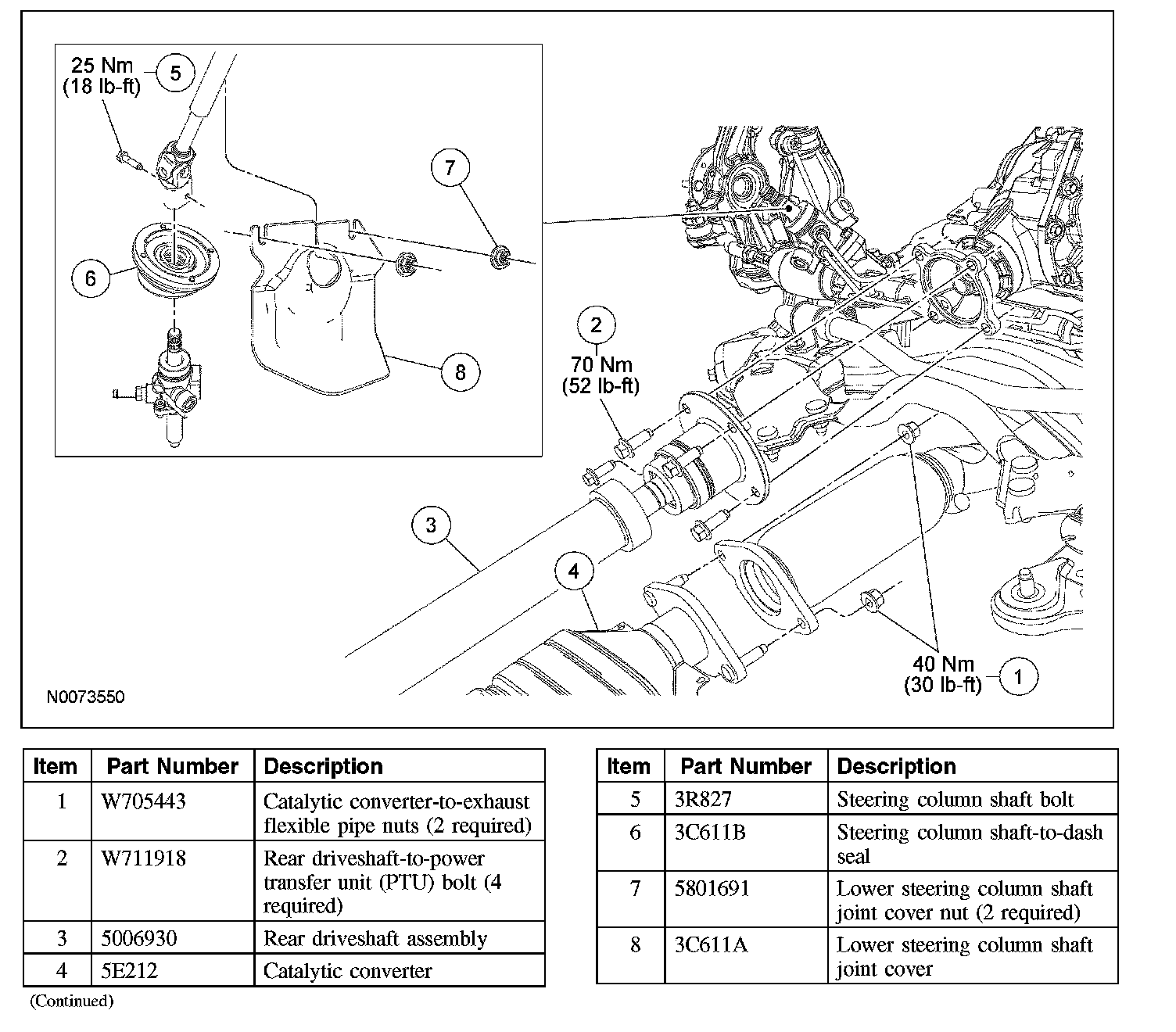 25 Nm (18 lb-ft) 5

7

6

8

2
70 Nm
(52 lb-ft)

3

4

40 Nm
(30 lb-ft) 1

N0073550

| Item | Part Number | Description |
|---|---|---|
| 1 | W705443 | Catalytic converter-to-exhaust flexible pipe nuts (2 required) |
| 2 | W711918 | Rear driveshaft-to-power transfer unit (PTU) bolt (4 required) |
| 3 | 5006930 | Rear driveshaft assembly |
| 4 | 5E212 | Catalytic converter |

(Continued)

| Item | Part Number | Description |
|---|---|---|
| 5 | 3R827 | Steering column shaft bolt |
| 6 | 3C611B | Steering column shaft-to-dash seal |
| 7 | 5801691 | Lower steering column shaft joint cover nut (2 required) |
| 8 | 3C611A | Lower steering column shaft joint cover |