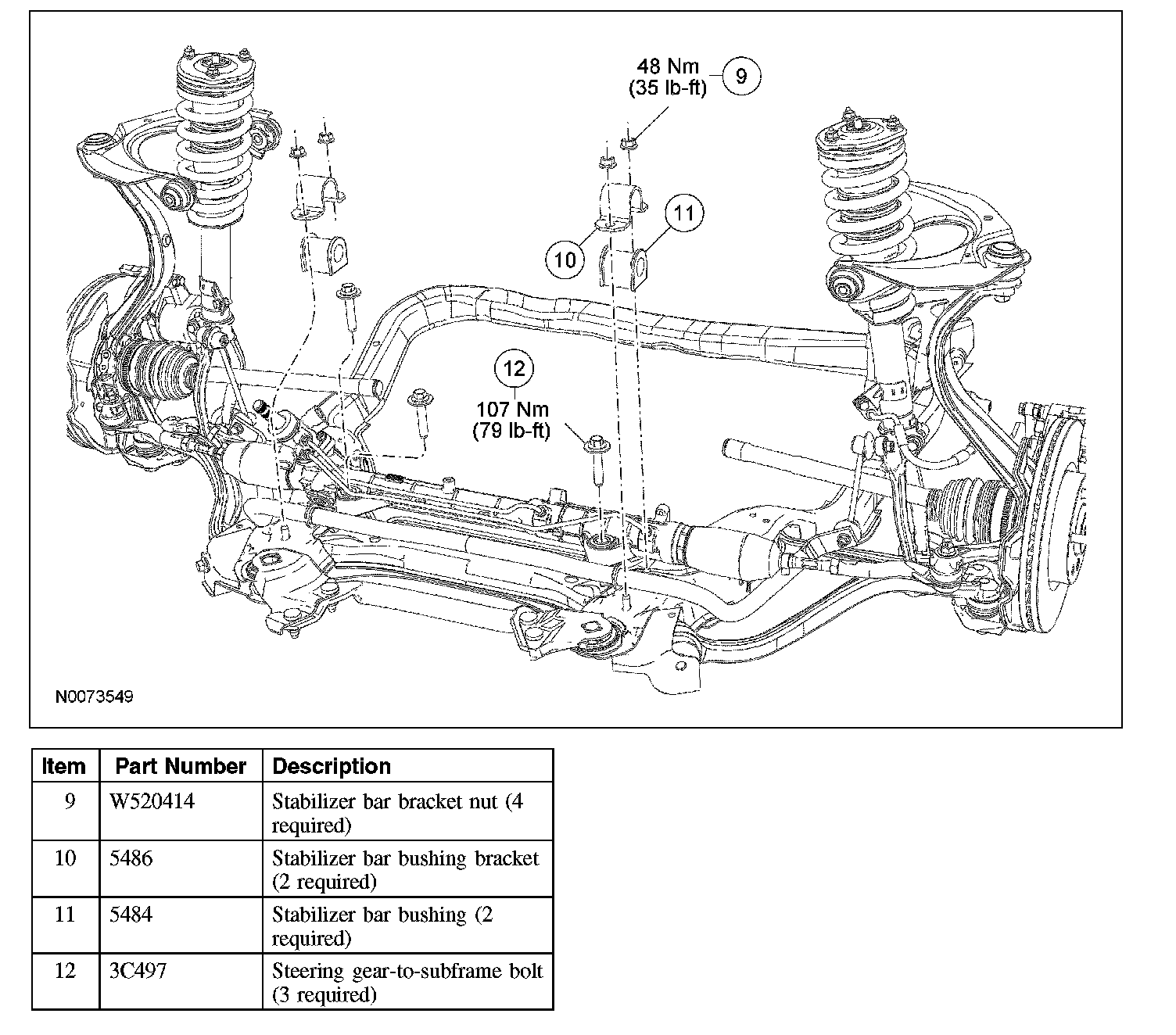 48 Nm
(35 lb-ft)
9

11

10

12
107 Nm
(79 lb-ft)

N0073549

| Item | Part Number | Description |
|---|---|---|
| 9 | W520414 | Stabilizer bar bracket nut (4 required) |
| 10 | 5486 | Stabilizer bar bushing bracket (2 required) |
| 11 | 5484 | Stabilizer bar bushing (2 required) |
| 12 | 3C497 | Steering gear-to-subframe bolt (3 required) |