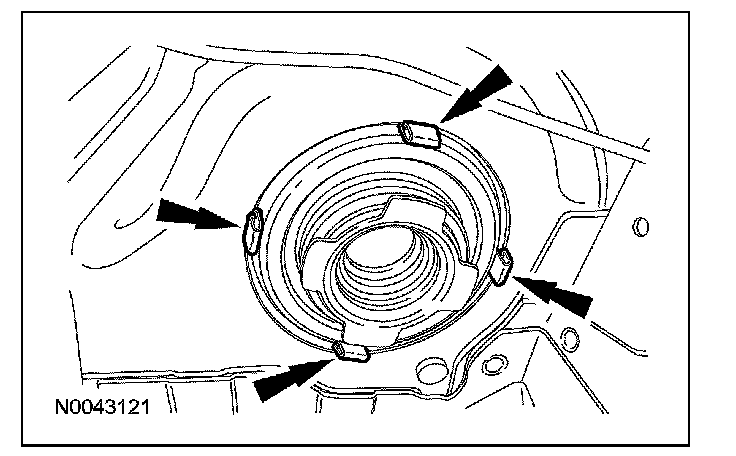 N0043121