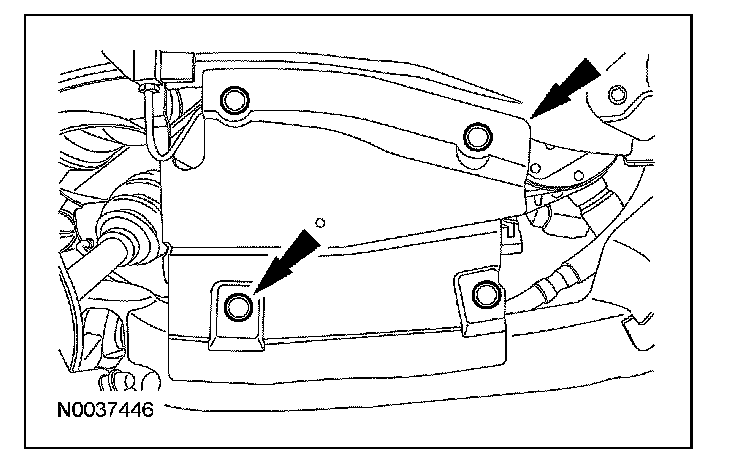 N0037446