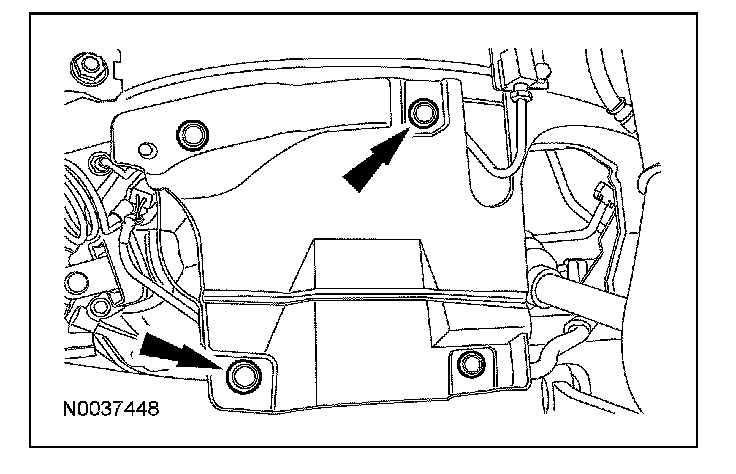 N0037448