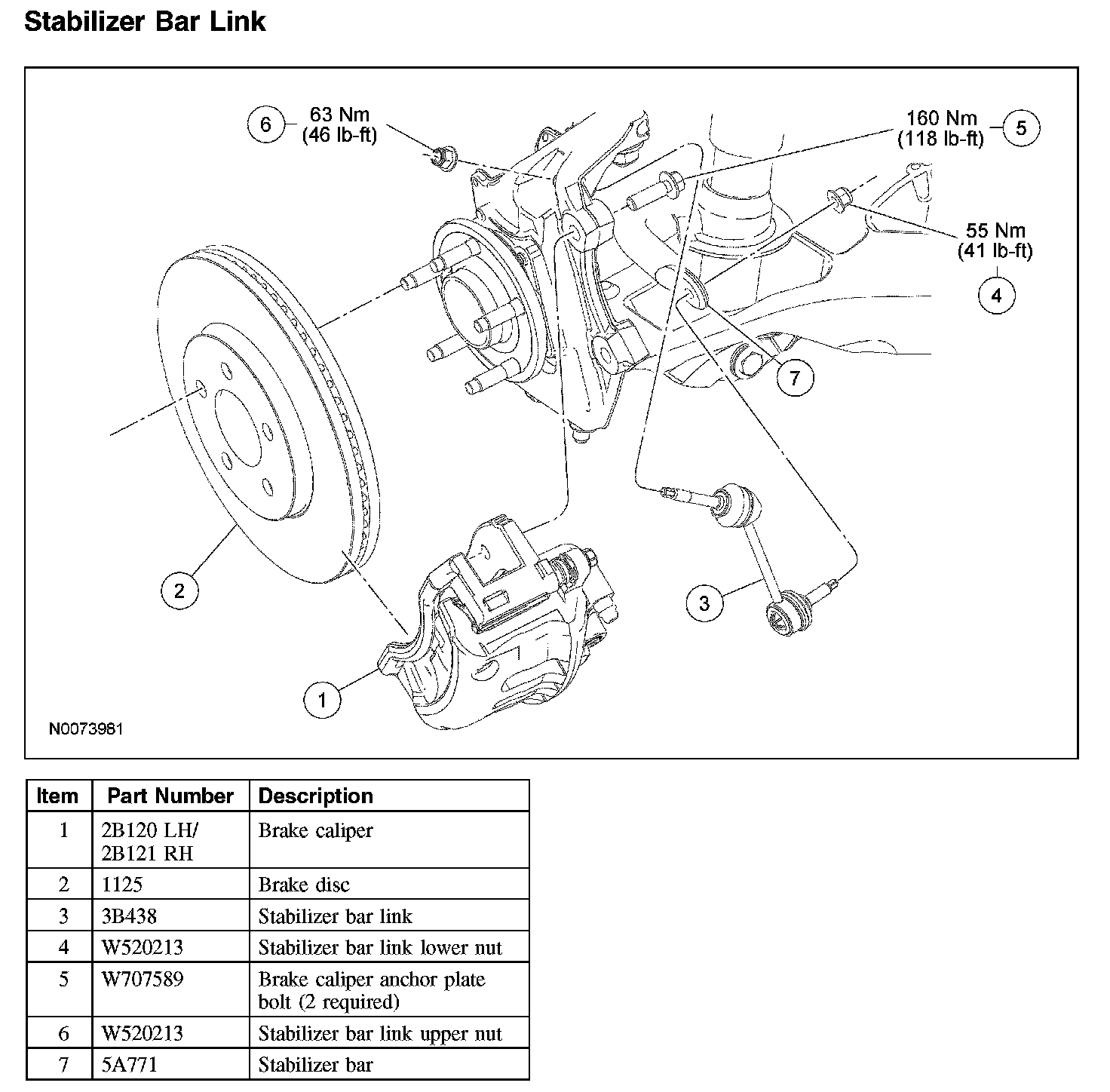 Stabilizer Bar Link

6 63 Nm (46 lb-ft)

160 Nm (118 lb-ft) 5

55 Nm (41 lb-ft)

4

7

2

3

1

N0073981

| Item | Part Number | Description |
|---|---|---|
| 1 | 2B120 LH/ 2B121 RH | Brake caliper |
| 2 | 1125 | Brake disc |
| 3 | 3B438 | Stabilizer bar link |
| 4 | W520213 | Stabilizer bar link lower nut |
| 5 | W707589 | Brake caliper anchor plate bolt (2 required) |
| 6 | W520213 | Stabilizer bar link upper nut |
| 7 | 5A771 | Stabilizer bar |