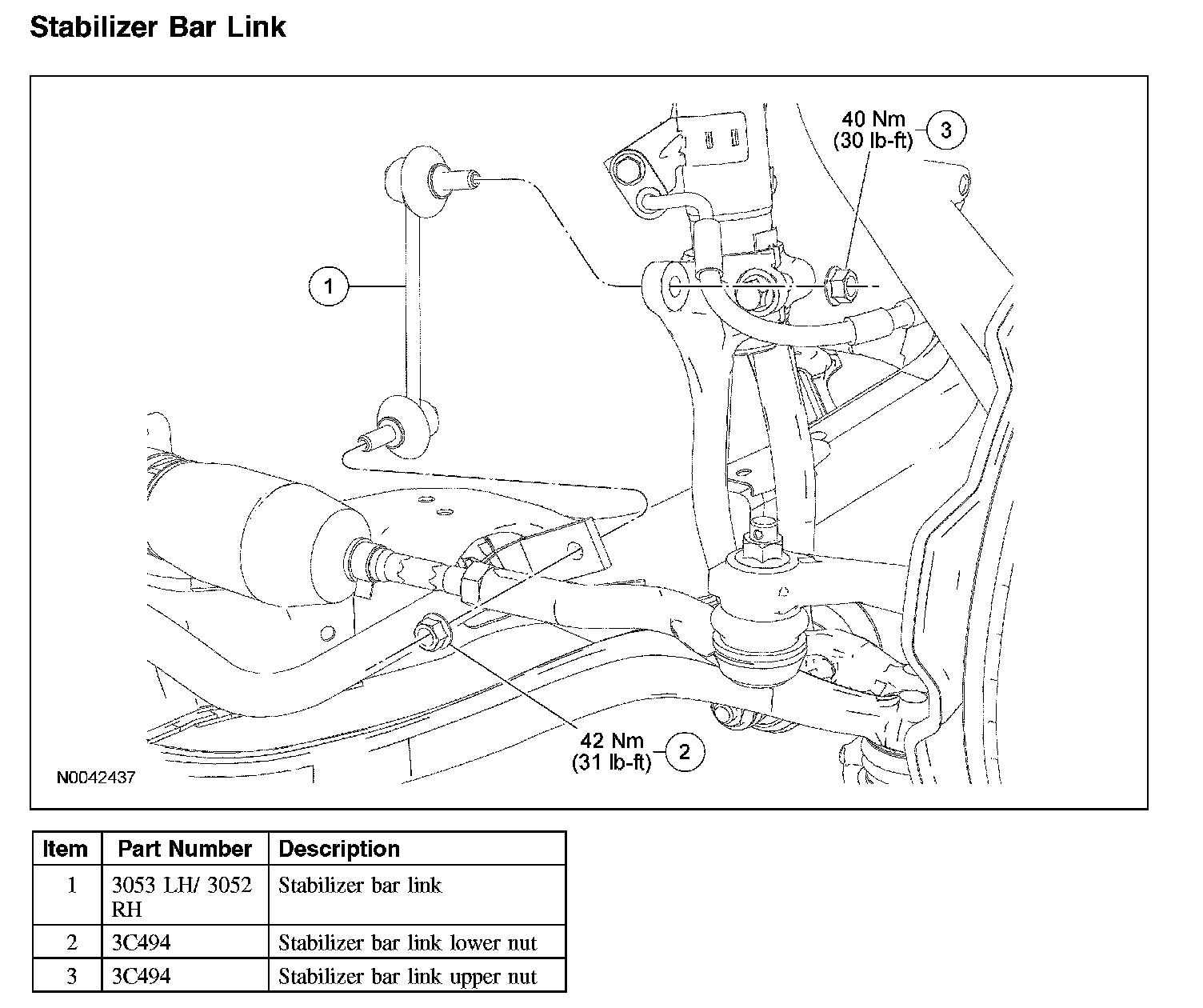 Stabilizer Bar Link

40 Nm
(30 lb-ft)
3

1

42 Nm
(31 lb-ft)
2

N0042437

| Item | Part Number | Description |
|---|---|---|
| 1 | 3053 LH/ 3052 RH | Stabilizer bar link |
| 2 | 3C494 | Stabilizer bar link lower nut |
| 3 | 3C494 | Stabilizer bar link upper nut |