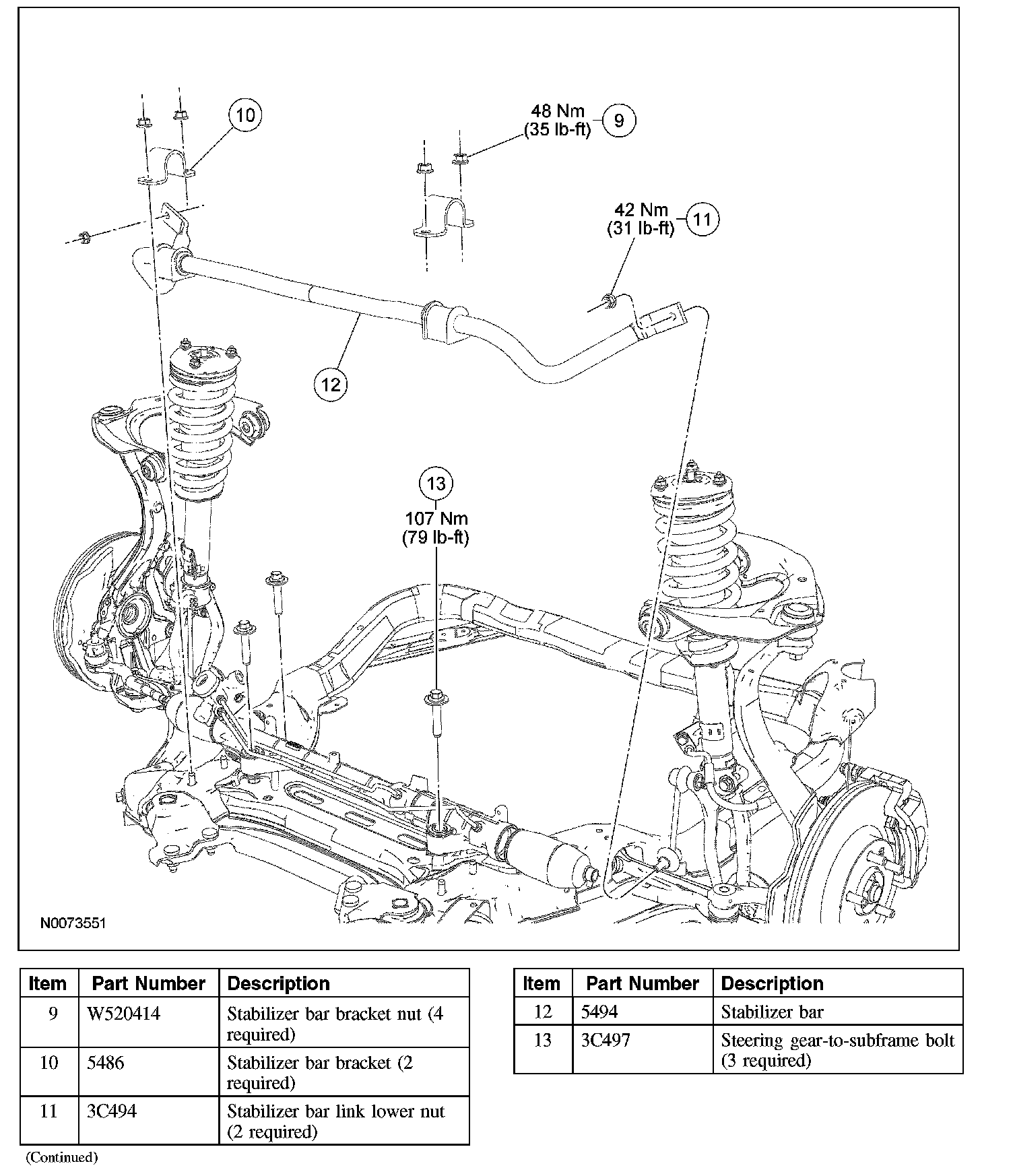 10

48 Nm (35 lb-ft)

9

42 Nm (31 lb-ft)

11

12

13

107 Nm (79 lb-ft)

N0073551

| Item | Part Number | Description |
|---|---|---|
| 9 | W520414 | Stabilizer bar bracket nut (4 required) |
| 10 | 5486 | Stabilizer bar bracket (2 required) |
| 11 | 3C494 | Stabilizer bar link lower nut (2 required) |

(Continued)

| Item | Part Number | Description |
|---|---|---|
| 12 | 5494 | Stabilizer bar |
| 13 | 3C497 | Steering gear-to-subframe bolt (3 required) |