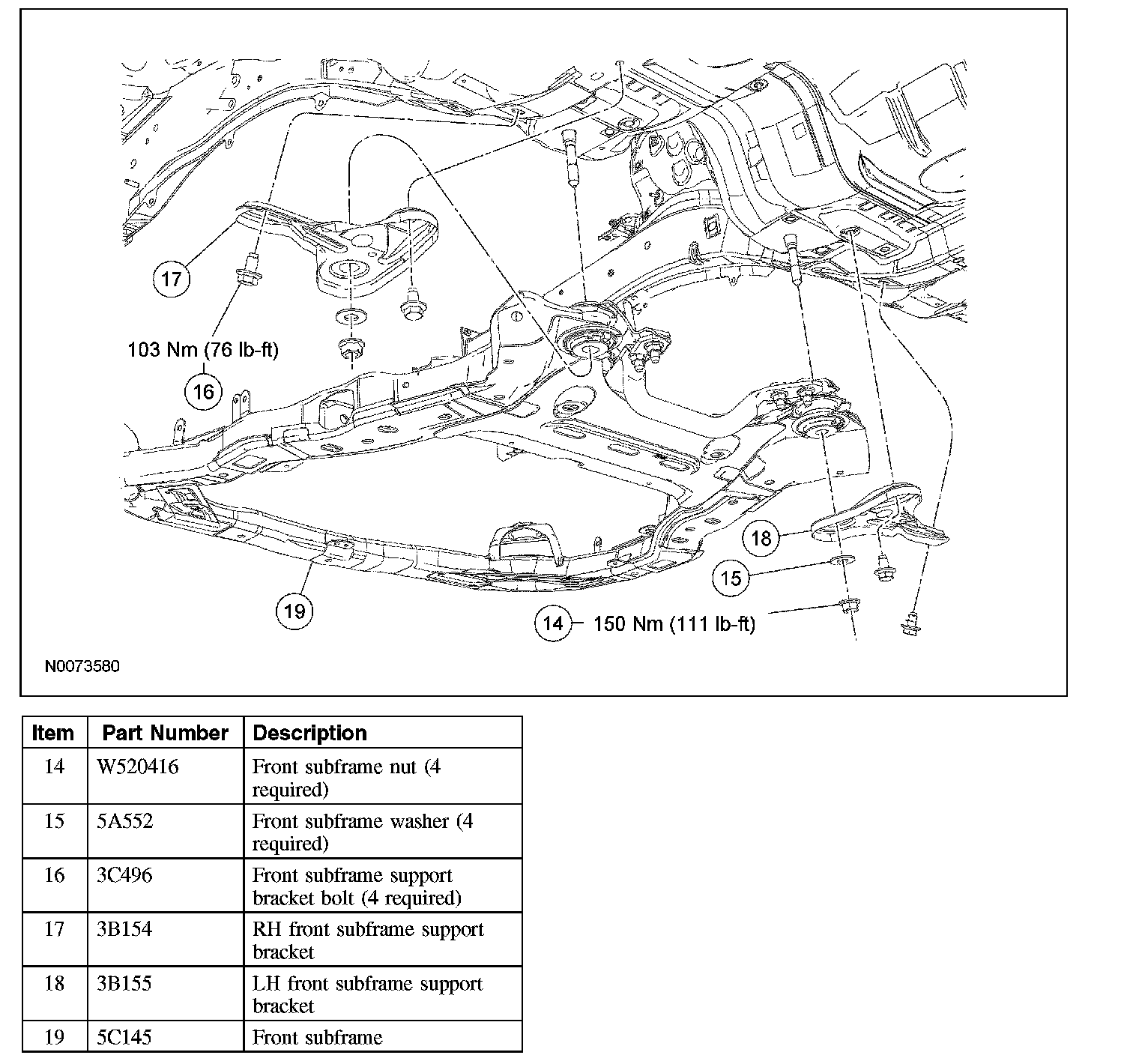 17

103 Nm (76 lb-ft)

16

18

15

19

14 150 Nm (111 lb-ft)

N0073580

| Item | Part Number | Description |
|---|---|---|
| 14 | W520416 | Front subframe nut (4 required) |
| 15 | 5A552 | Front subframe washer (4 required) |
| 16 | 3C496 | Front subframe support bracket bolt (4 required) |
| 17 | 3B154 | RH front subframe support bracket |
| 18 | 3B155 | LH front subframe support bracket |
| 19 | 5C145 | Front subframe |