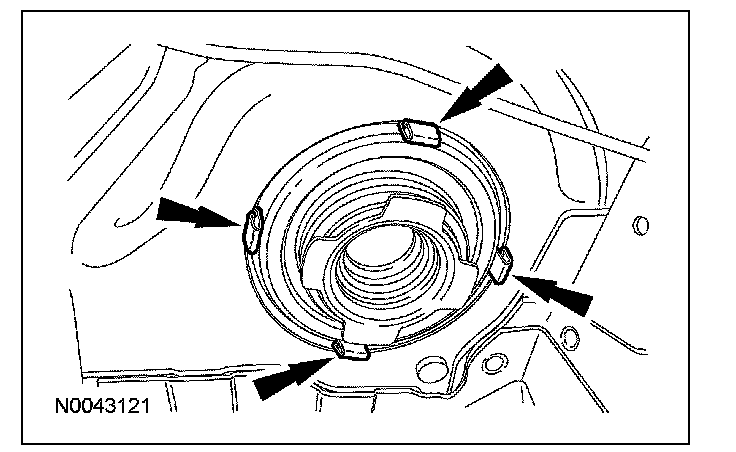 N0043121