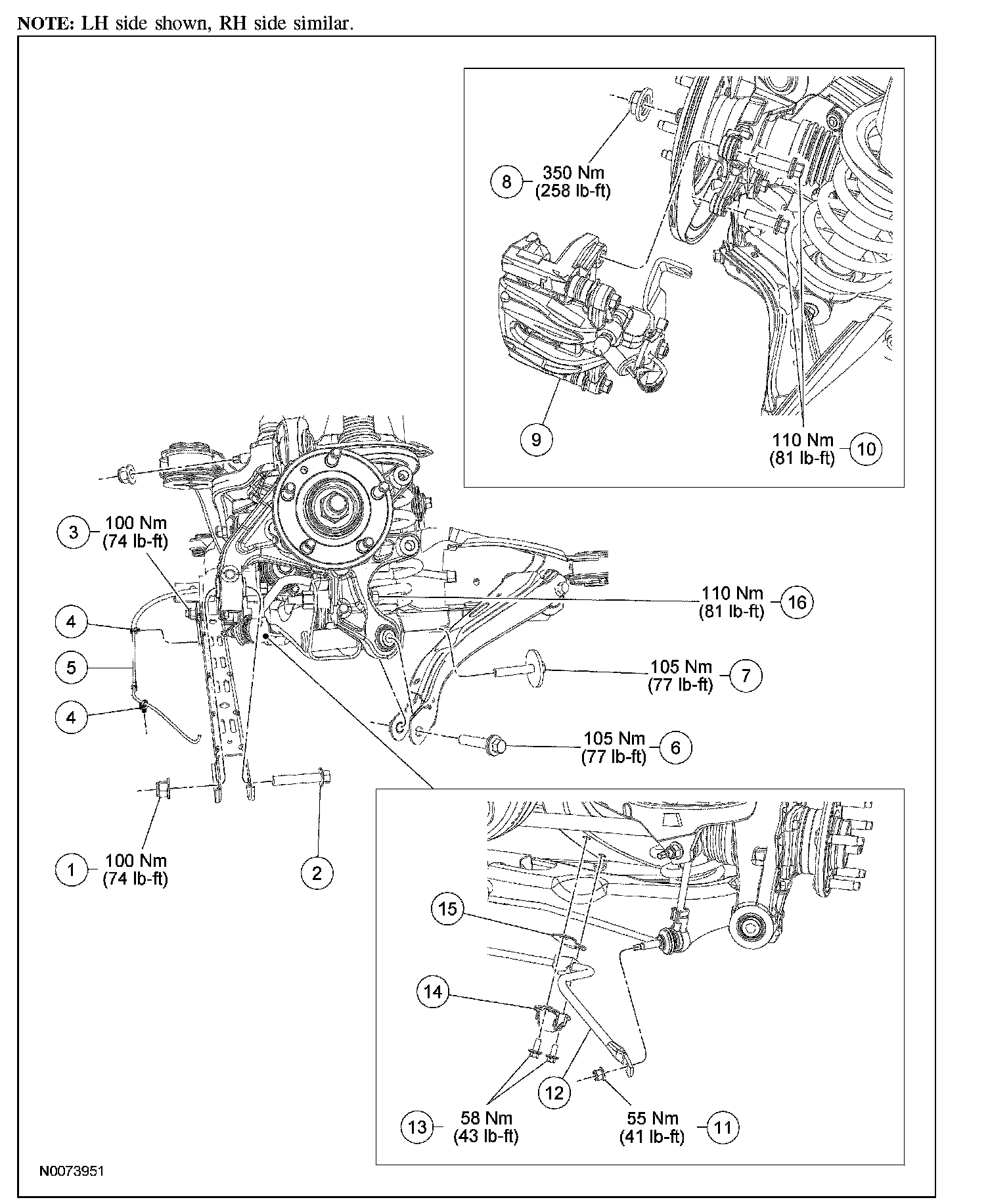 NOTE: LH side shown, RH side similar.

8 350 Nm (258 lb-ft)

9

110 Nm (81 lb-ft) 10

3 100 Nm (74 lb-ft)

4

5

4

110 Nm (81 lb-ft) 16

105 Nm (77 lb-ft) 7

105 Nm (77 lb-ft) 6

1 100 Nm (74 lb-ft)

2

15

14

12

13 58 Nm (43 lb-ft)

55 Nm (41 lb-ft) 11

N0073951