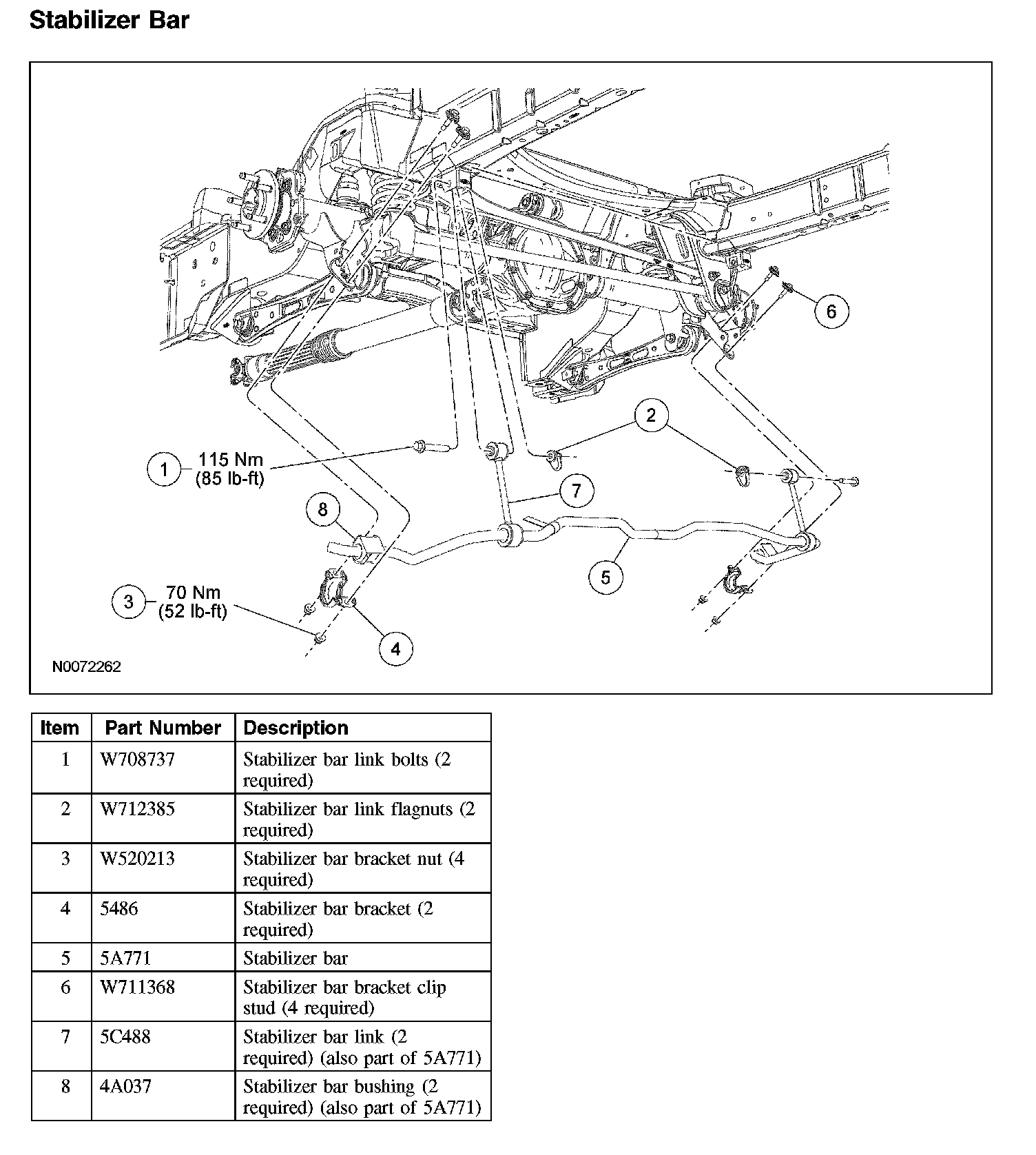 Stabilizer Bar

6

2

1 115 Nm (85 lb-ft)

7

8

5

3 70 Nm (52 lb-ft)

4

N0072262

| Item | Part Number | Description |
|---|---|---|
| 1 | W708737 | Stabilizer bar link bolts (2 required) |
| 2 | W712385 | Stabilizer bar link flagnuts (2 required) |
| 3 | W520213 | Stabilizer bar bracket nut (4 required) |
| 4 | 5486 | Stabilizer bar bracket (2 required) |
| 5 | 5A771 | Stabilizer bar |
| 6 | W711368 | Stabilizer bar bracket clip stud (4 required) |
| 7 | 5C488 | Stabilizer bar link (2 required) (also part of 5A771) |
| 8 | 4A037 | Stabilizer bar bushing (2 required) (also part of 5A771) |