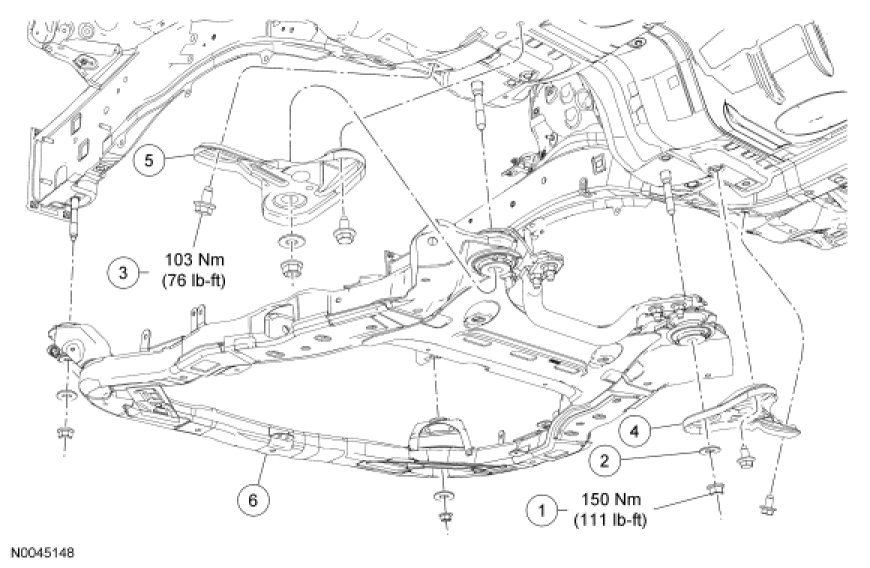 5

3 103 Nm (76 lb-ft)

4

2

6

1 150 Nm (111 lb-ft)

N0045148