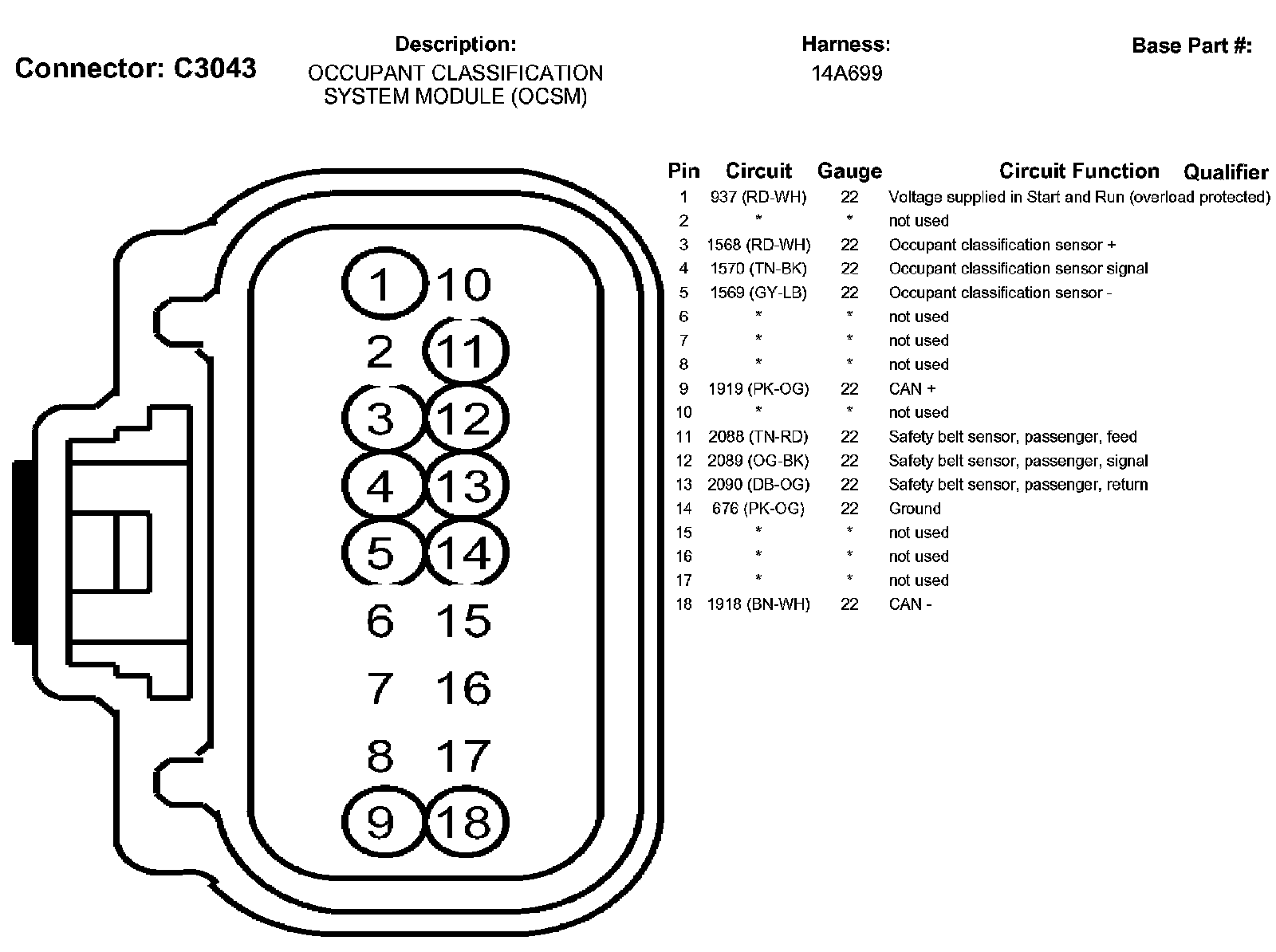 Connector: C3043

Description:
OCCUPANT CLASSIFICATION SYSTEM MODULE (OCSM)

Harness:
14A699

Base Part #:

1 10
2 11
3 12
4 13
5 14
6 15
7 16
8 17
9 18

| Pin | Circuit | Gauge | Circuit Function | Qualifier |
|---|---|---|---|---|
| 1 | 937 (RD-WH) | 22 | Voltage supplied in Start and Run (overload protected) | |
| 2 | * | * | not used | |
| 3 | 1568 (RD-WH) | 22 | Occupant classification sensor + | |
| 4 | 1570 (TN-BK) | 22 | Occupant classification sensor signal | |
| 5 | 1569 (GY-LB) | 22 | Occupant classification sensor - | |
| 6 | * | * | not used | |
| 7 | * | * | not used | |
| 8 | * | * | not used | |
| 9 | 1919 (PK-OG) | 22 | CAN + | |
| 10 | * | * | not used | |
| 11 | 2088 (TN-RD) | 22 | Safety belt sensor, passenger, feed | |
| 12 | 2089 (OG-BK) | 22 | Safety belt sensor, passenger, signal | |
| 13 | 2090 (DB-OG) | 22 | Safety belt sensor, passenger, return | |
| 14 | 676 (PK-OG) | 22 | Ground | |
| 15 | * | * | not used | |
| 16 | * | * | not used | |
| 17 | * | * | not used | |
| 18 | 1918 (BN-WH) | 22 | CAN - | |