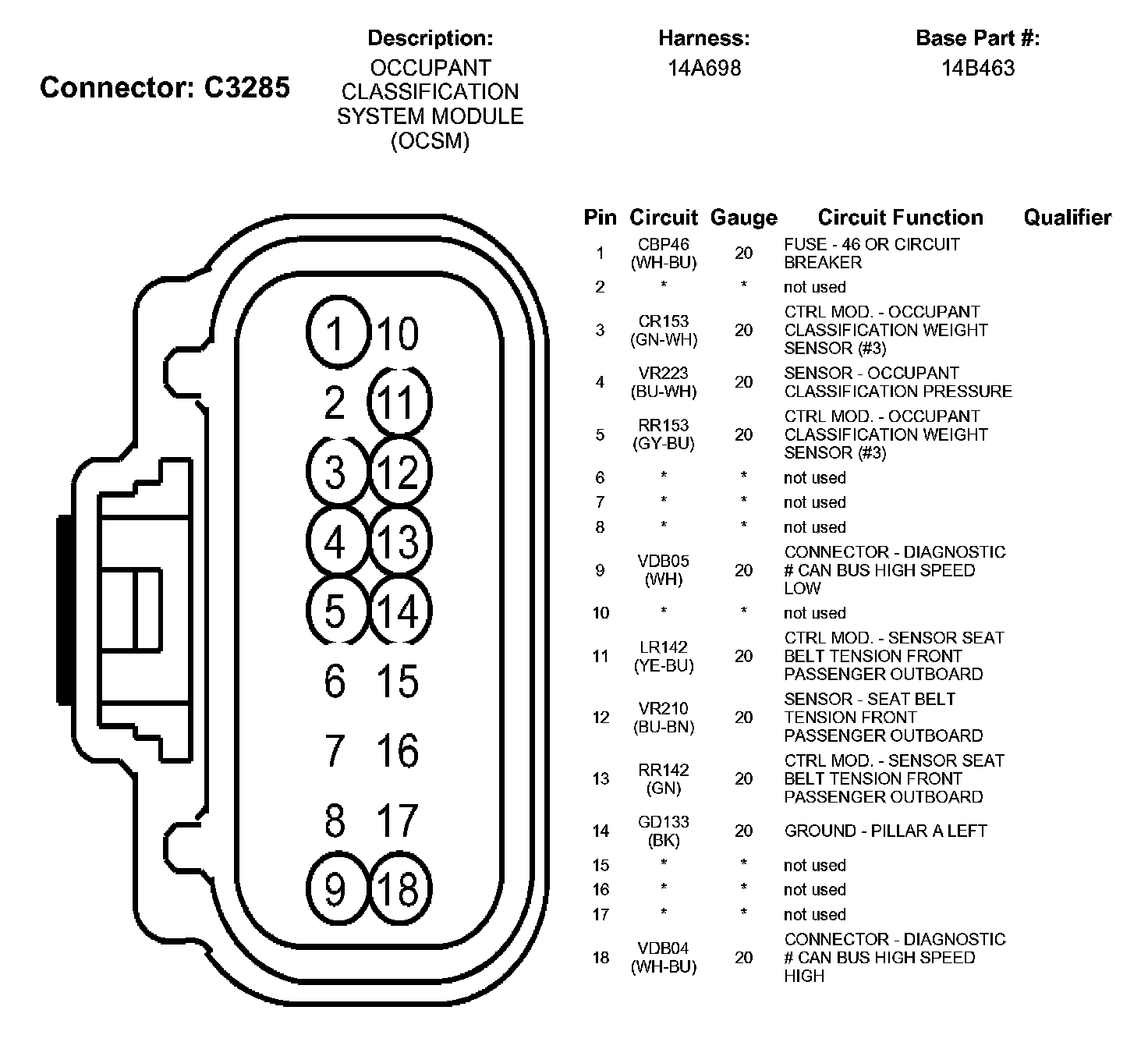 Connector: C3285

Description:
OCCUPANT CLASSIFICATION SYSTEM MODULE (OCSM)

Harness:
14A698

Base Part #:
14B463

1 10
2 11
3 12
4 13
5 14
6 15
7 16
8 17
9 18

| Pin | Circuit | Gauge | Circuit Function | Qualifier |
|---|---|---|---|---|
| 1 | CBP46 (WH-BU) | 20 | FUSE - 46 OR CIRCUIT BREAKER | |
| 2 | * | * | not used | |
| 3 | CR153 (GN-WH) | 20 | CTRL MOD. - OCCUPANT CLASSIFICATION WEIGHT SENSOR (#3) | |
| 4 | VR223 (BU-WH) | 20 | SENSOR - OCCUPANT CLASSIFICATION PRESSURE | |
| 5 | RR153 (GY-BU) | 20 | CTRL MOD. - OCCUPANT CLASSIFICATION WEIGHT SENSOR (#3) | |
| 6 | * | * | not used | |
| 7 | * | * | not used | |
| 8 | * | * | not used | |
| 9 | VDB05 (WH) | 20 | CONNECTOR - DIAGNOSTIC # CAN BUS HIGH SPEED LOW | |
| 10 | * | * | not used | |
| 11 | LR142 (YE-BU) | 20 | CTRL MOD. - SENSOR SEAT BELT TENSION FRONT PASSENGER OUTBOARD | |
| 12 | VR210 (BU-BN) | 20 | SENSOR - SEAT BELT TENSION FRONT PASSENGER OUTBOARD | |
| 13 | RR142 (GN) | 20 | CTRL MOD. - SENSOR SEAT BELT TENSION FRONT PASSENGER OUTBOARD | |
| 14 | GD133 (BK) | 20 | GROUND - PILLAR A LEFT | |
| 15 | * | * | not used | |
| 16 | * | * | not used | |
| 17 | * | * | not used | |
| 18 | VDB04 (WH-BU) | 20 | CONNECTOR - DIAGNOSTIC # CAN BUS HIGH SPEED HIGH | |