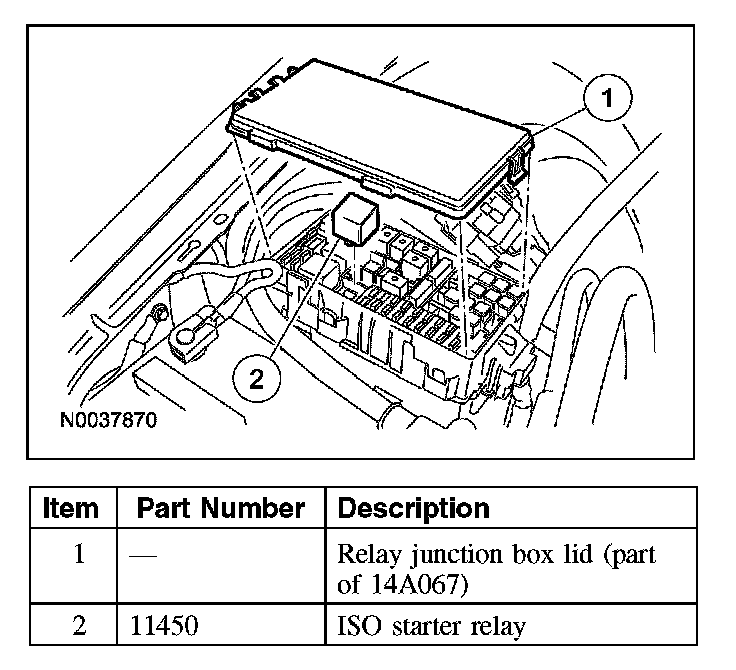 1

2

N0037870

| Item | Part Number | Description |
|---|---|---|
| 1 | — | Relay junction box lid (part of 14A067) |
| 2 | 11450 | ISO starter relay |