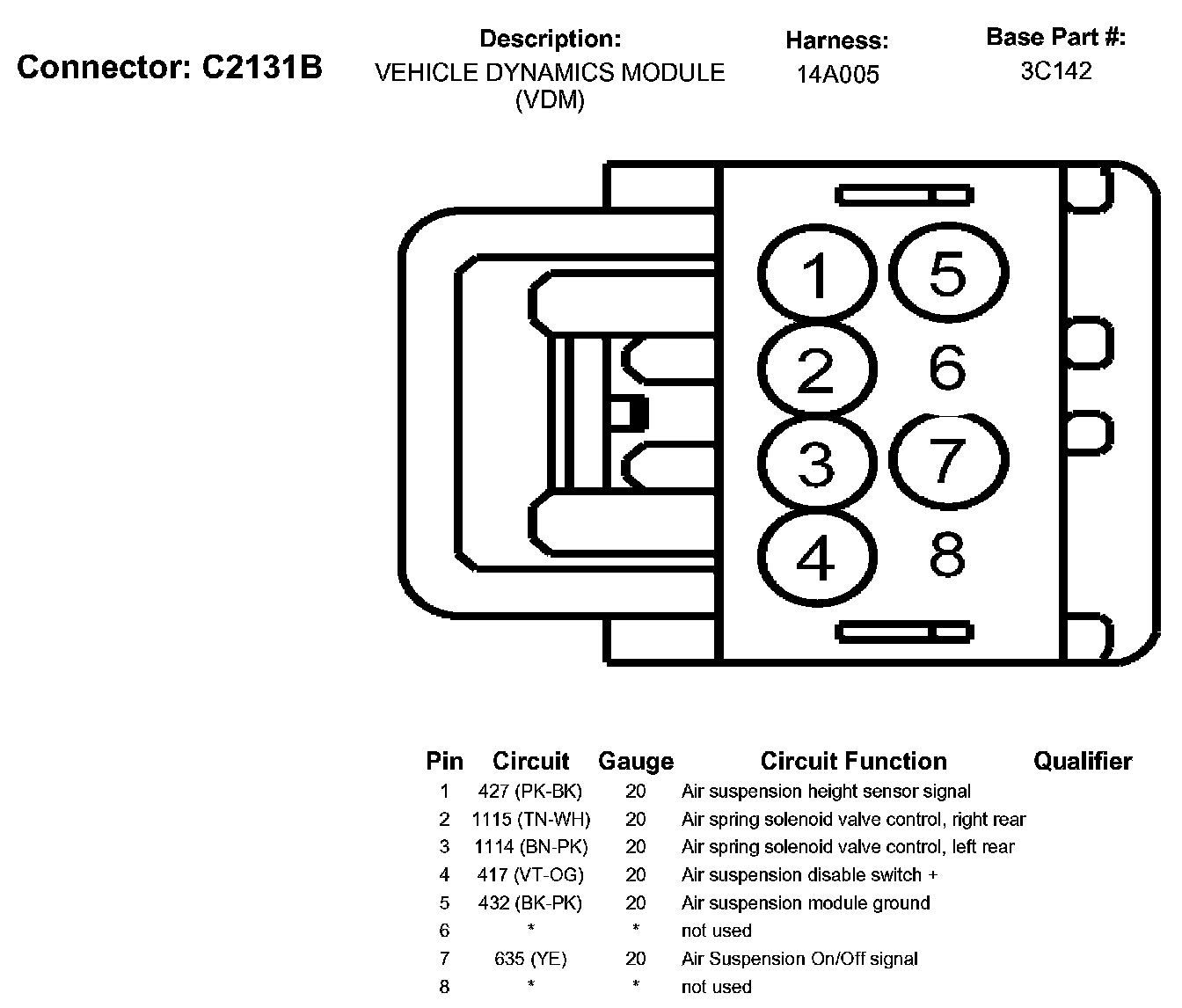 Connector: C2131B

Description:
VEHICLE DYNAMICS MODULE (VDM)

Harness:
14A005

Base Part #:
3C142

1
5
2
6
3
7
4
8

| Pin | Circuit | Gauge | Circuit Function | Qualifier |
|---|---|---|---|---|
| 1 | 427 (PK-BK) | 20 | Air suspension height sensor signal | |
| 2 | 1115 (TN-WH) | 20 | Air spring solenoid valve control, right rear | |
| 3 | 1114 (BN-PK) | 20 | Air spring solenoid valve control, left rear | |
| 4 | 417 (VT-OG) | 20 | Air suspension disable switch + | |
| 5 | 432 (BK-PK) | 20 | Air suspension module ground | |
| 6 | * | * | not used | |
| 7 | 635 (YE) | 20 | Air Suspension On/Off signal | |
| 8 | * | * | not used | |