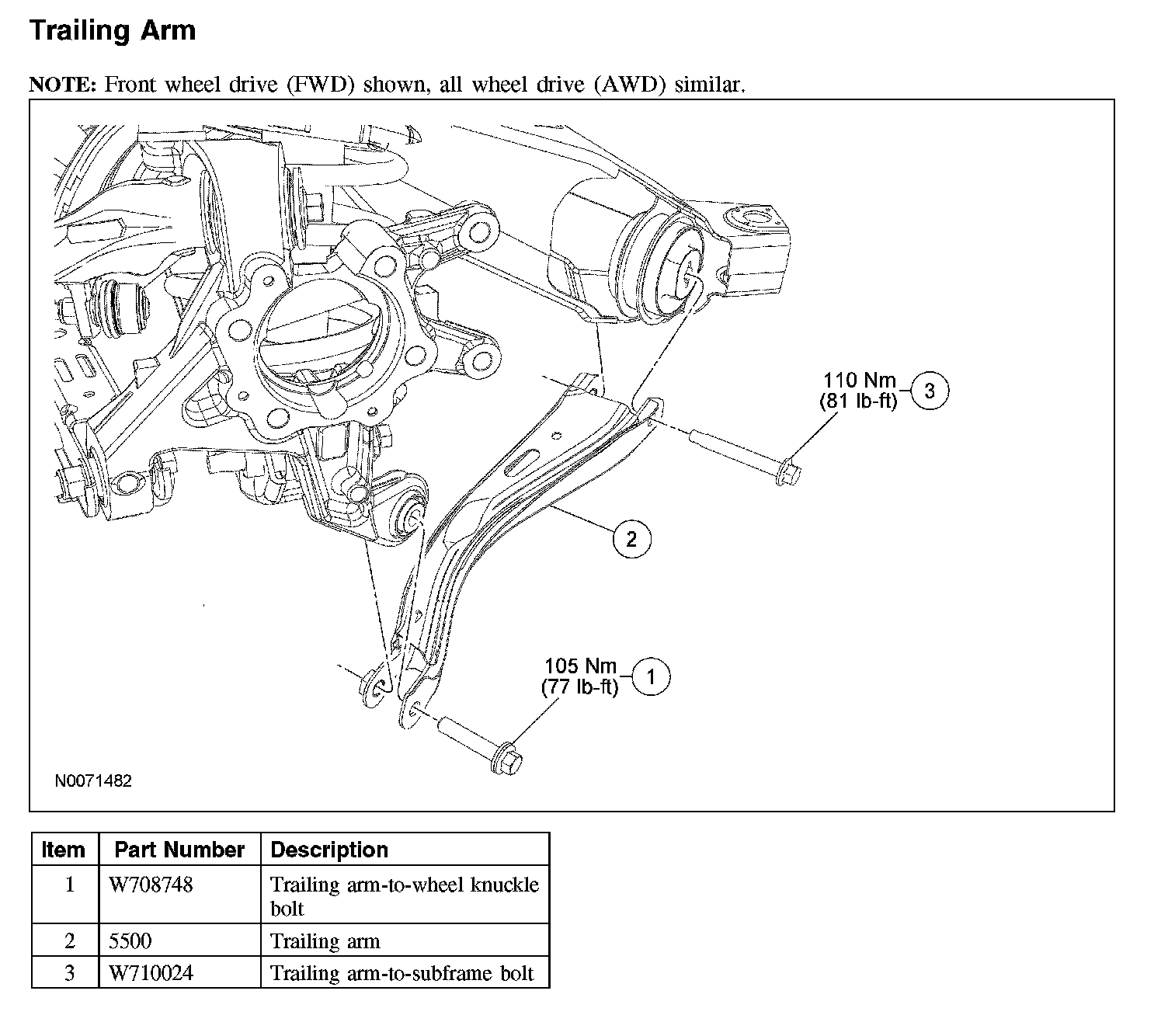 Trailing Arm

NOTE: Front wheel drive (FWD) shown, all wheel drive (AWD) similar.

110 Nm
(81 lb-ft)
3

2

105 Nm
(77 lb-ft)
1

N0071482

| Item | Part Number | Description |
|---|---|---|
| 1 | W708748 | Trailing arm-to-wheel knuckle bolt |
| 2 | 5500 | Trailing arm |
| 3 | W710024 | Trailing arm-to-subframe bolt |