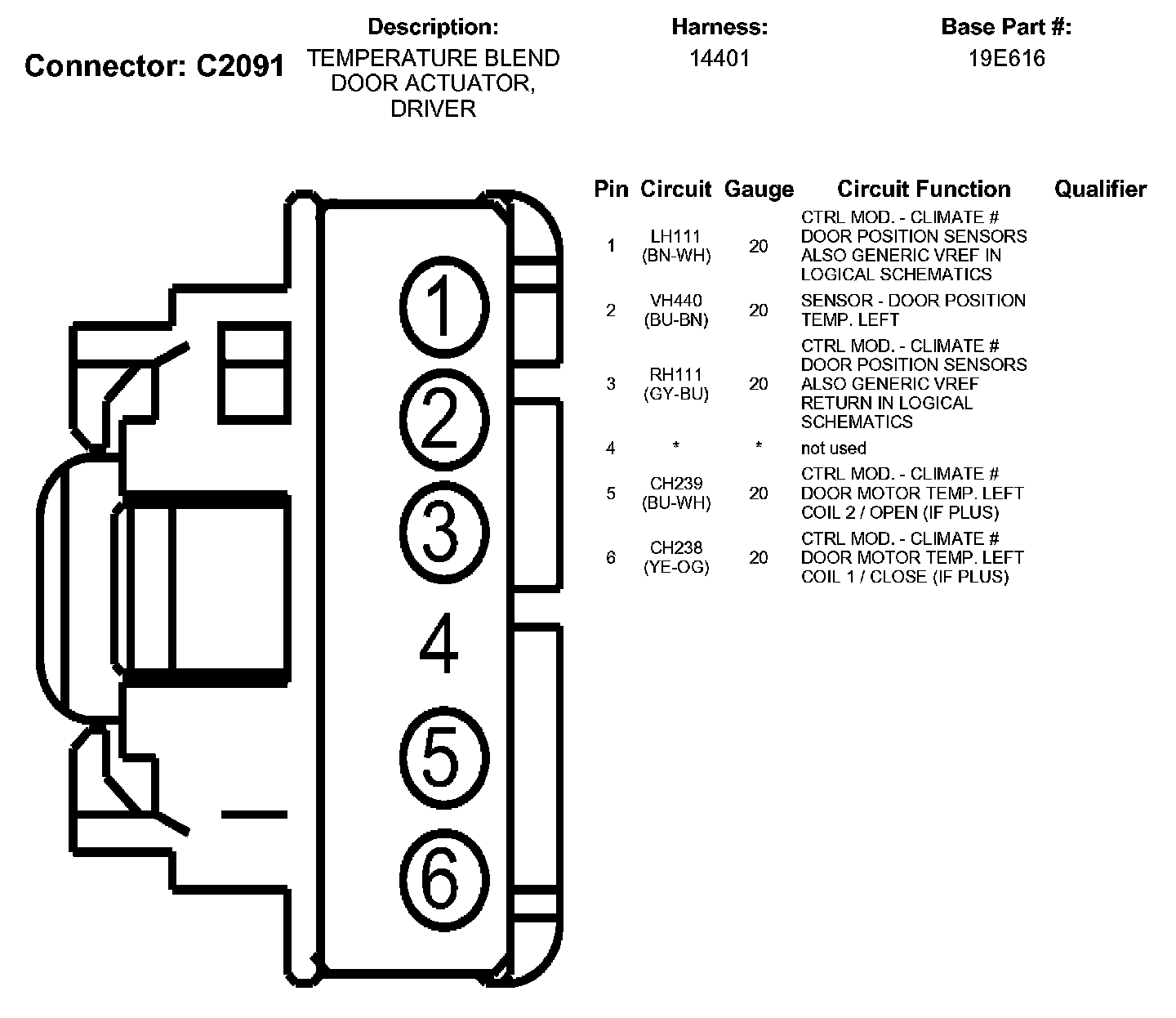 Connector: C2091

Description:
TEMPERATURE BLEND DOOR ACTUATOR, DRIVER

Harness:
14401

Base Part #:
19E616

1
2
3
4
5
6

| Pin | Circuit | Gauge | Circuit Function | Qualifier |
|---|---|---|---|---|
| 1 | LH111 (BN-WH) | 20 | CTRL MOD. - CLIMATE # DOOR POSITION SENSORS ALSO GENERIC VREF IN LOGICAL SCHEMATICS | |
| 2 | VH440 (BU-BN) | 20 | SENSOR - DOOR POSITION TEMP. LEFT | |
| 3 | RH111 (GY-BU) | 20 | CTRL MOD. - CLIMATE # DOOR POSITION SENSORS ALSO GENERIC VREF RETURN IN LOGICAL SCHEMATICS | |
| 4 | * | * | not used | |
| 5 | CH239 (BU-WH) | 20 | CTRL MOD. - CLIMATE # DOOR MOTOR TEMP. LEFT COIL 2 / OPEN (IF PLUS) | |
| 6 | CH238 (YE-OG) | 20 | CTRL MOD. - CLIMATE # DOOR MOTOR TEMP. LEFT COIL 1 / CLOSE (IF PLUS) | |