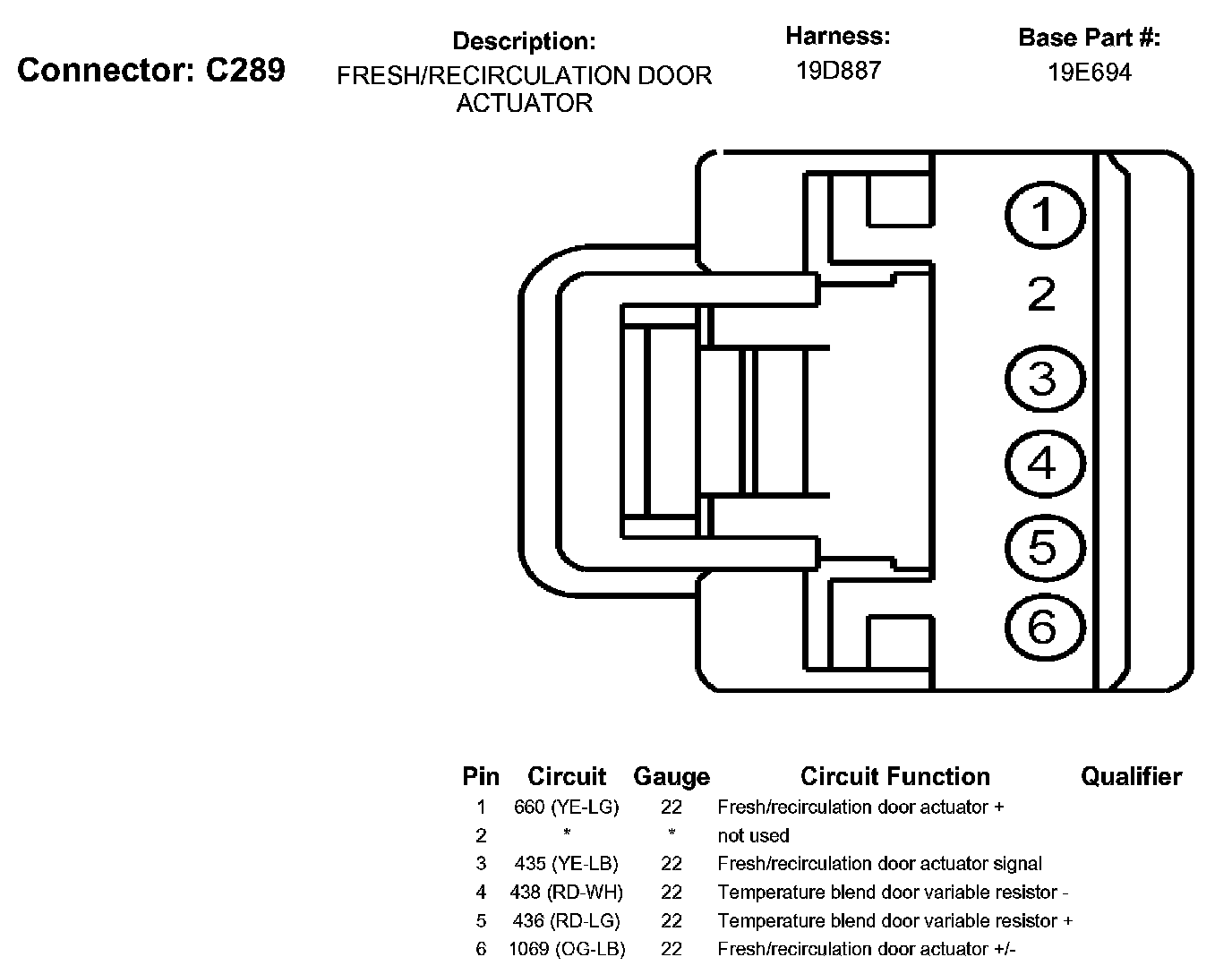 Connector: C289

Description:
FRESH/RECIRCULATION DOOR ACTUATOR

Harness:
19D887

Base Part #:
19E694

1
2
3
4
5
6

| Pin | Circuit | Gauge | Circuit Function | Qualifier |
|---|---|---|---|---|
| 1 | 660 (YE-LG) | 22 | Fresh/recirculation door actuator + | |
| 2 | * | * | not used | |
| 3 | 435 (YE-LB) | 22 | Fresh/recirculation door actuator signal | |
| 4 | 438 (RD-WH) | 22 | Temperature blend door variable resistor - | |
| 5 | 436 (RD-LG) | 22 | Temperature blend door variable resistor + | |
| 6 | 1069 (OG-LB) | 22 | Fresh/recirculation door actuator +/- | |