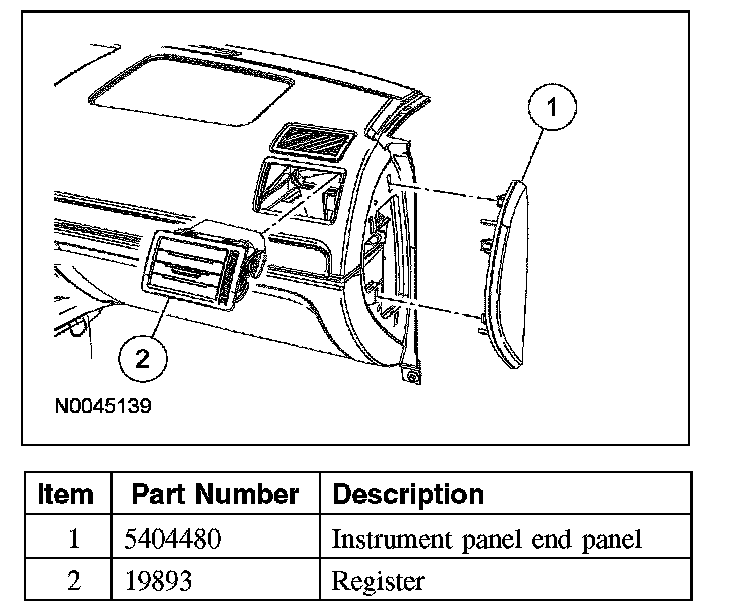 1

2

N0045139

| Item | Part Number | Description |
|---|---|---|
| 1 | 5404480 | Instrument panel end panel |
| 2 | 19893 | Register |