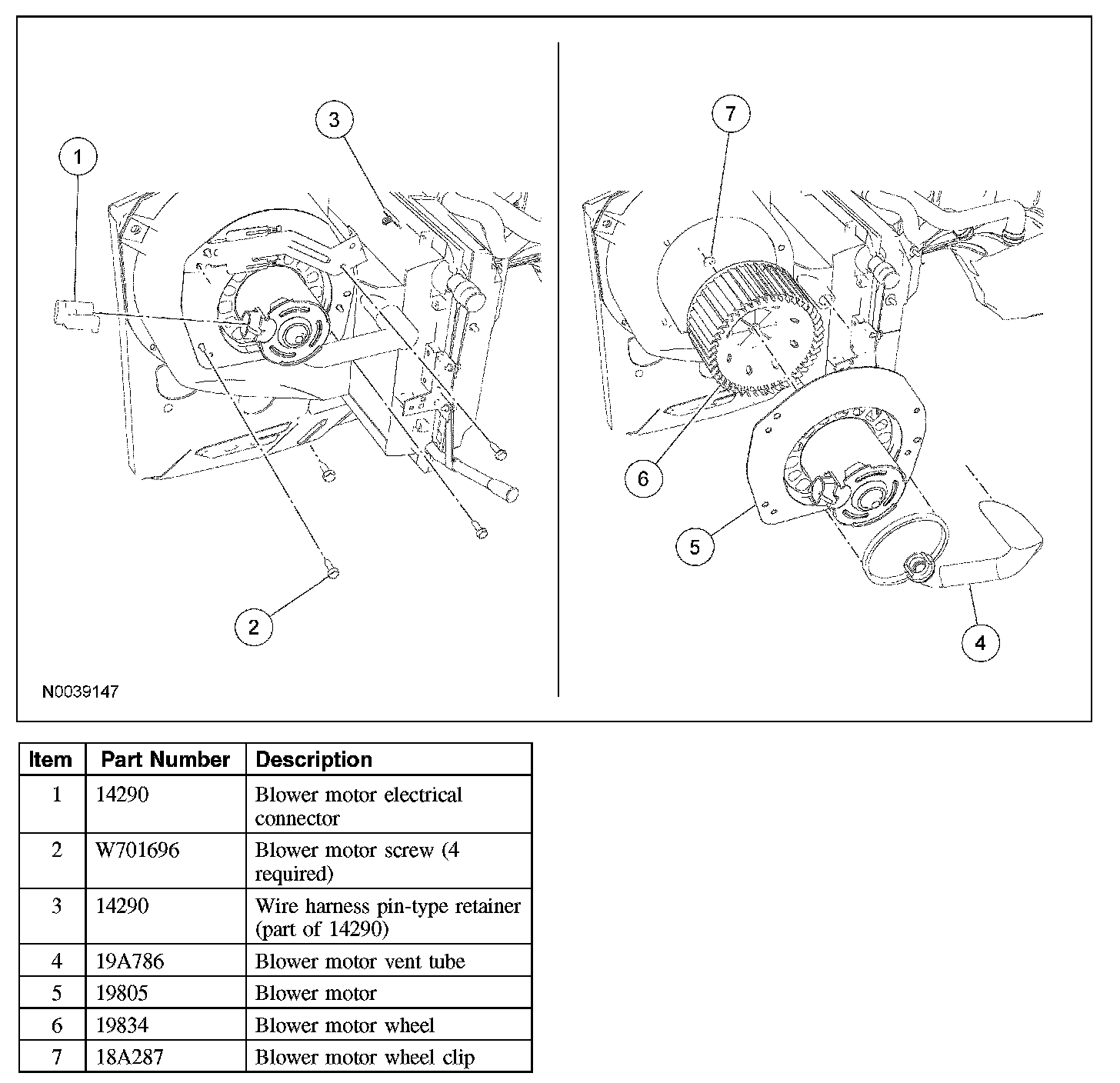 1
3
2
N0039147
7
6
5
4

| Item | Part Number | Description |
|---|---|---|
| 1 | 14290 | Blower motor electrical connector |
| 2 | W701696 | Blower motor screw (4 required) |
| 3 | 14290 | Wire harness pin-type retainer (part of 14290) |
| 4 | 19A786 | Blower motor vent tube |
| 5 | 19805 | Blower motor |
| 6 | 19834 | Blower motor wheel |
| 7 | 18A287 | Blower motor wheel clip |