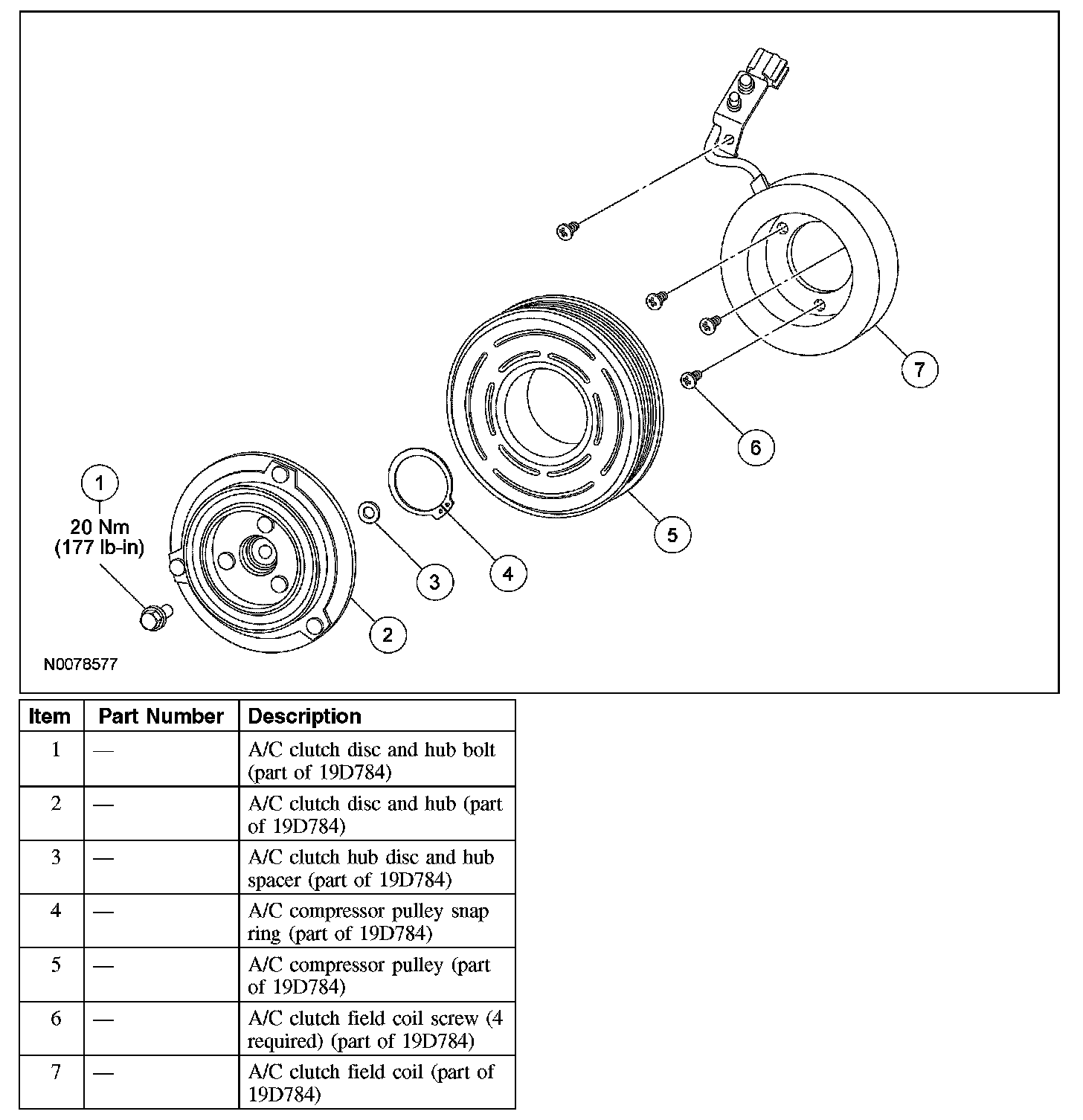 7

6

5

1
20 Nm
(177 lb-in)

3

4

2

N0078577

| Item | Part Number | Description |
|---|---|---|
| 1 | — | A/C clutch disc and hub bolt (part of 19D784) |
| 2 | — | A/C clutch disc and hub (part of 19D784) |
| 3 | — | A/C clutch hub disc and hub spacer (part of 19D784) |
| 4 | — | A/C compressor pulley snap ring (part of 19D784) |
| 5 | — | A/C compressor pulley (part of 19D784) |
| 6 | — | A/C clutch field coil screw (4 required) (part of 19D784) |
| 7 | — | A/C clutch field coil (part of 19D784) |