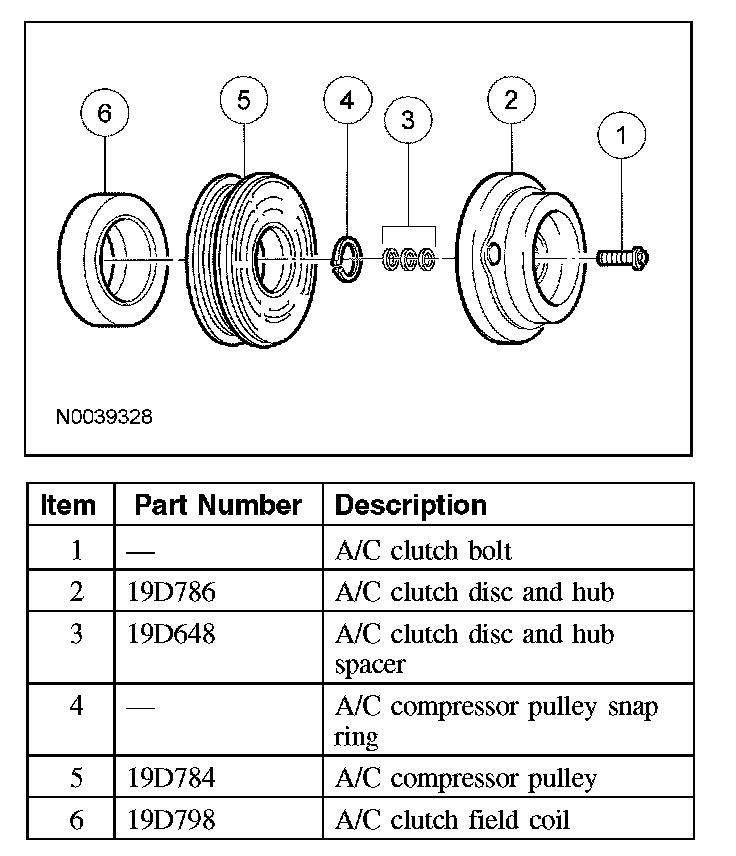 6
5
4
3
2
1

N0039328

| Item | Part Number | Description |
|---|---|---|
| 1 | — | A/C clutch bolt |
| 2 | 19D786 | A/C clutch disc and hub |
| 3 | 19D648 | A/C clutch disc and hub spacer |
| 4 | — | A/C compressor pulley snap ring |
| 5 | 19D784 | A/C compressor pulley |
| 6 | 19D798 | A/C clutch field coil |