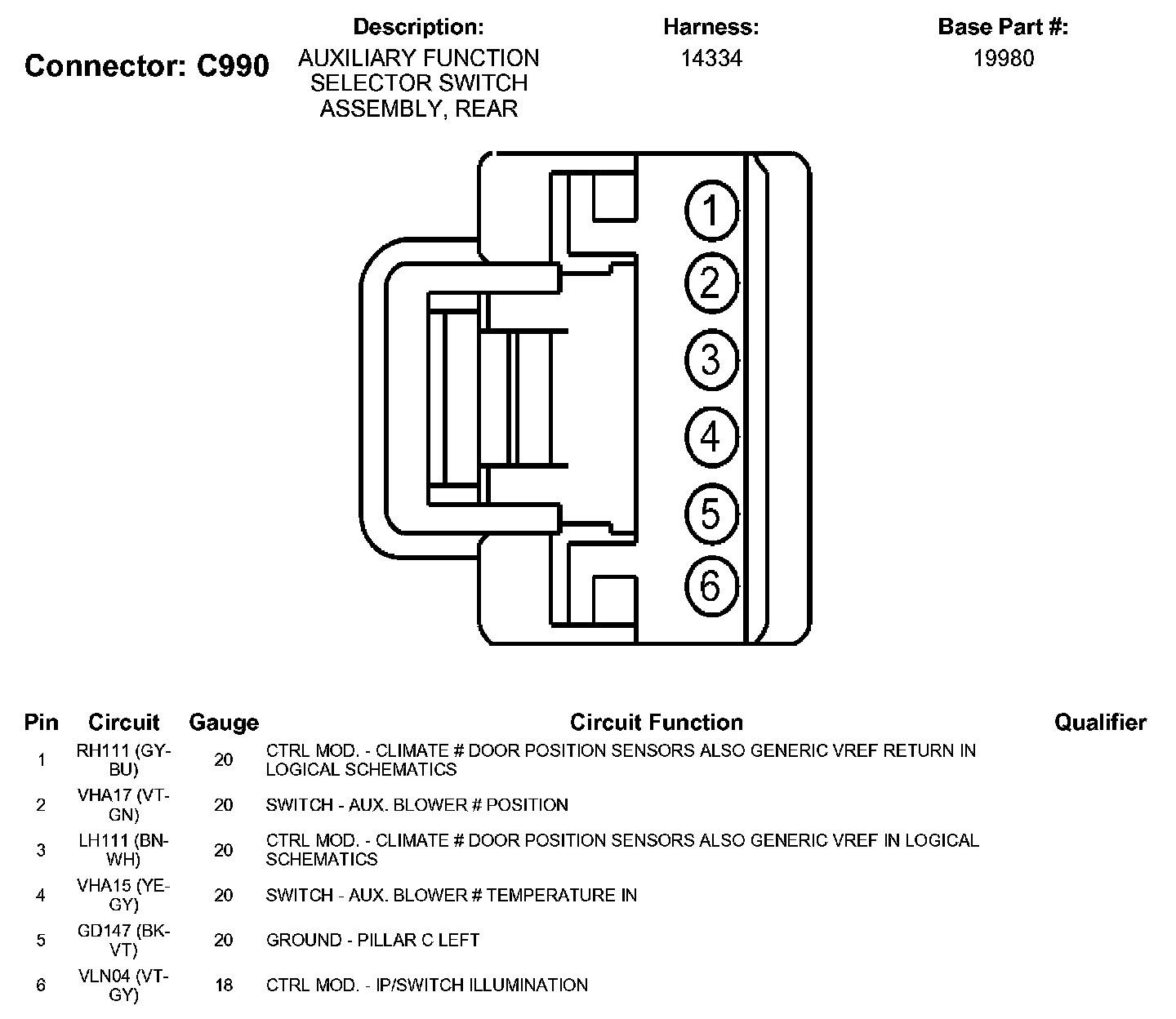 Connector: C990

Description:
AUXILIARY FUNCTION SELECTOR SWITCH ASSEMBLY, REAR

Harness:
14334

Base Part #:
19980

1
2
3
4
5
6

| Pin | Circuit | Gauge | Circuit Function | Qualifier |
|---|---|---|---|---|
| 1 | RH111 (GY-BU) | 20 | CTRL MOD. - CLIMATE # DOOR POSITION SENSORS ALSO GENERIC VREF RETURN IN LOGICAL SCHEMATICS | |
| 2 | VHA17 (VT-GN) | 20 | SWITCH - AUX. BLOWER # POSITION | |
| 3 | LH111 (BN-WH) | 20 | CTRL MOD. - CLIMATE # DOOR POSITION SENSORS ALSO GENERIC VREF IN LOGICAL SCHEMATICS | |
| 4 | VHA15 (YE-GY) | 20 | SWITCH - AUX. BLOWER # TEMPERATURE IN | |
| 5 | GD147 (BK-VT) | 20 | GROUND - PILLAR C LEFT | |
| 6 | VLN04 (VT-GY) | 18 | CTRL MOD. - IP/SWITCH ILLUMINATION | |