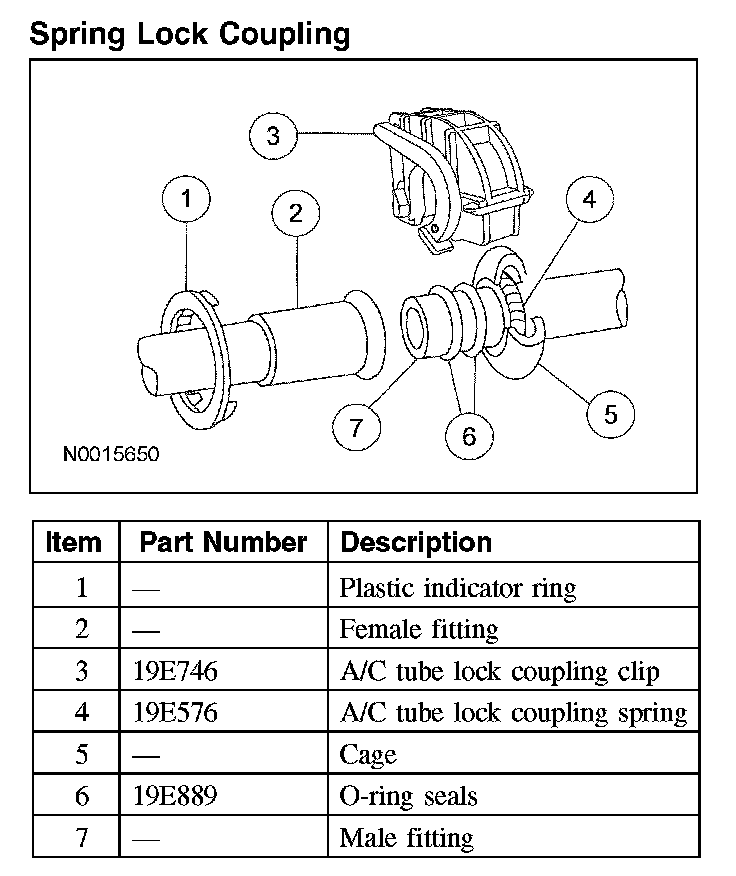 Spring Lock Coupling

3
1
2
4
7
6
5
N0015650

| Item | Part Number | Description |
|---|---|---|
| 1 | — | Plastic indicator ring |
| 2 | — | Female fitting |
| 3 | 19E746 | A/C tube lock coupling clip |
| 4 | 19E576 | A/C tube lock coupling spring |
| 5 | — | Cage |
| 6 | 19E889 | O-ring seals |
| 7 | — | Male fitting |