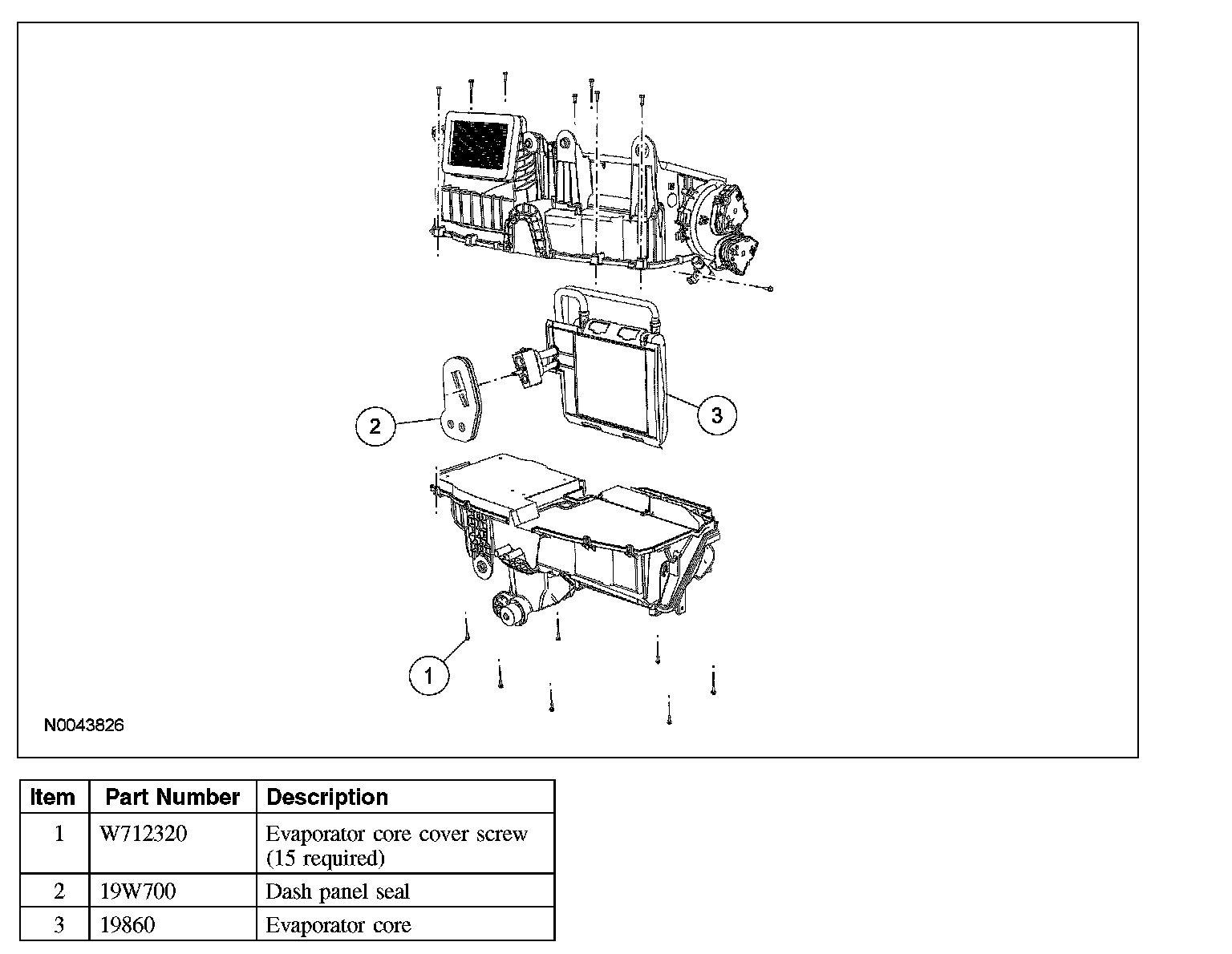 2

3

1

N0043826

| Item | Part Number | Description |
|---|---|---|
| 1 | W712320 | Evaporator core cover screw (15 required) |
| 2 | 19W700 | Dash panel seal |
| 3 | 19860 | Evaporator core |