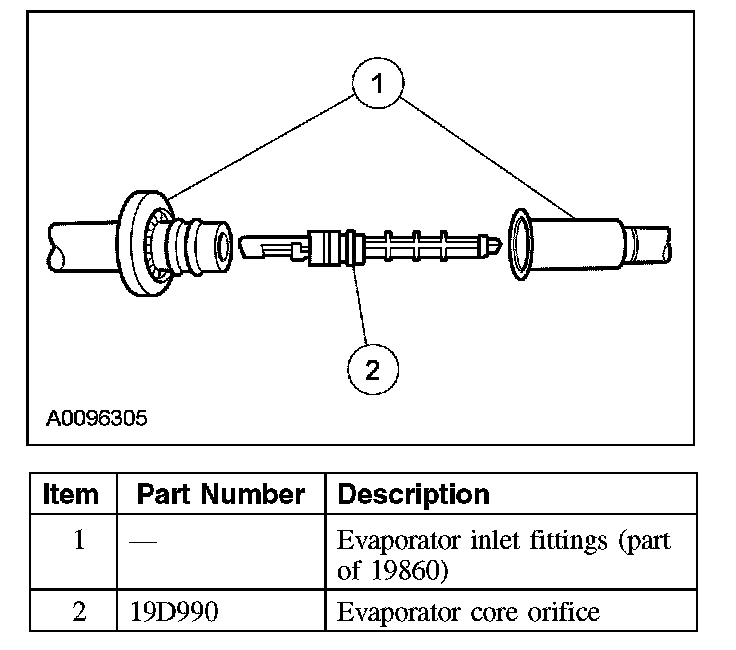 1

2

A0096305

| Item | Part Number | Description |
|---|---|---|
| 1 | — | Evaporator inlet fittings (part of 19860) |
| 2 | 19D990 | Evaporator core orifice |