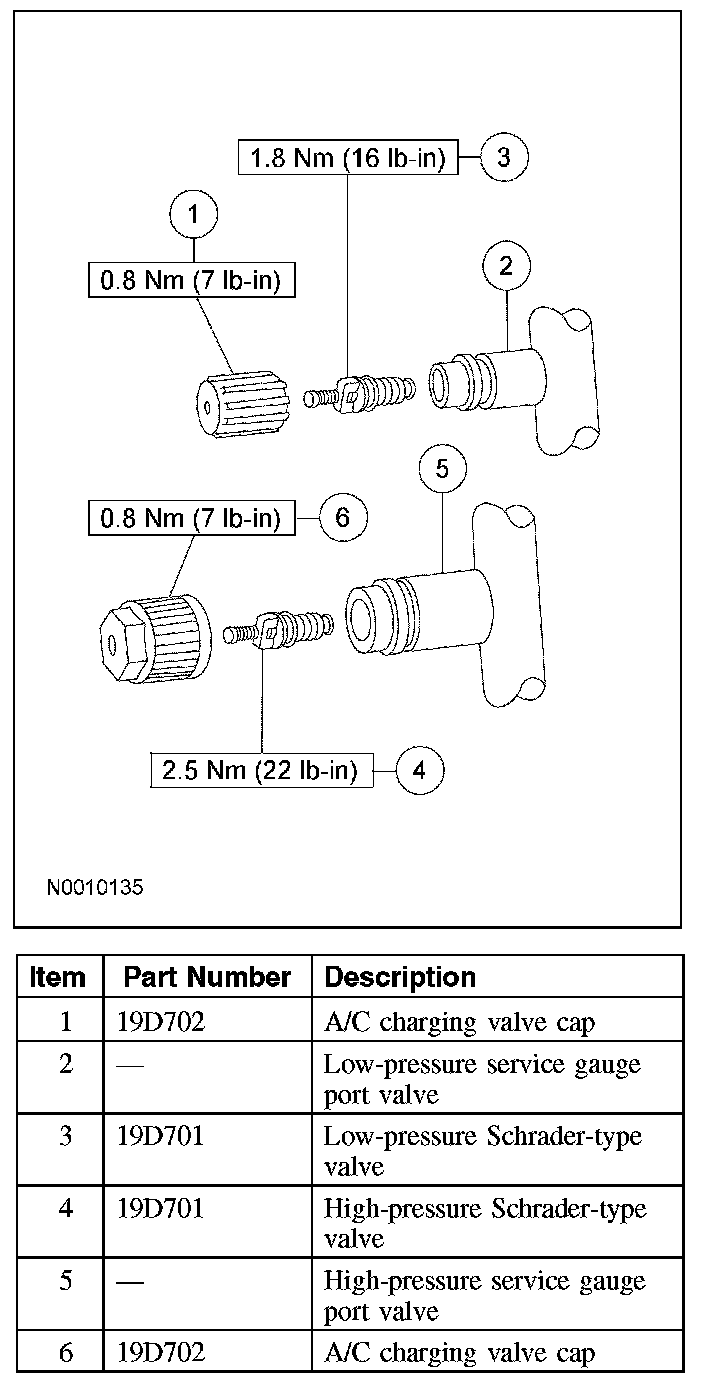 1.8 Nm (16 lb-in)
3
1
0.8 Nm (7 lb-in)
2
5
0.8 Nm (7 lb-in)
6
2.5 Nm (22 lb-in)
4
N0010135

| Item | Part Number | Description |
|---|---|---|
| 1 | 19D702 | A/C charging valve cap |
| 2 | — | Low-pressure service gauge port valve |
| 3 | 19D701 | Low-pressure Schrader-type valve |
| 4 | 19D701 | High-pressure Schrader-type valve |
| 5 | — | High-pressure service gauge port valve |
| 6 | 19D702 | A/C charging valve cap |