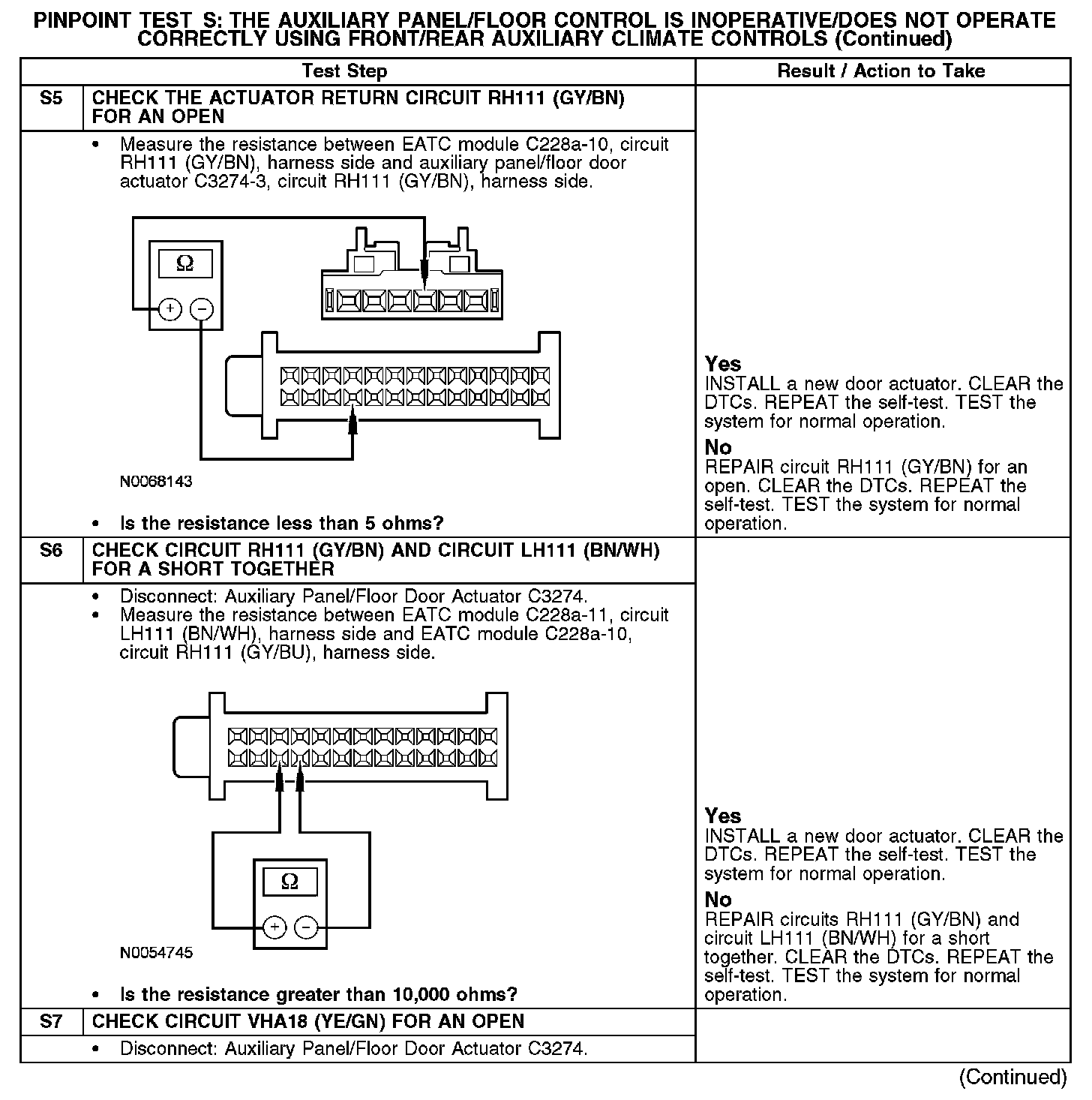 PINPOINT TEST S: THE AUXILIARY PANEL/FLOOR CONTROL IS INOPERATIVE/DOES NOT OPERATE CORRECTLY USING FRONT/REAR AUXILIARY CLIMATE CONTROLS (Continued)

| | Test Step | Result / Action to Take |
|---|---|---|
| S5 | CHECK THE ACTUATOR RETURN CIRCUIT RH111 (GY/BN) FOR AN OPEN | |
| | • Measure the resistance between EATC module C228a-10, circuit RH111 (GY/BN), harness side and auxiliary panel/floor door actuator C3274-3, circuit RH111 (GY/BN), harness side. Ω + − N0068143 • Is the resistance less than 5 ohms? | Yes INSTALL a new door actuator. CLEAR the DTCs. REPEAT the self-test. TEST the system for normal operation. No REPAIR circuit RH111 (GY/BN) for an open. CLEAR the DTCs. REPEAT the self-test. TEST the system for normal operation. |
| S6 | CHECK CIRCUIT RH111 (GY/BN) AND CIRCUIT LH111 (BN/WH) FOR A SHORT TOGETHER | |
| | • Disconnect: Auxiliary Panel/Floor Door Actuator C3274. • Measure the resistance between EATC module C228a-11, circuit LH111 (BN/WH), harness side and EATC module C228a-10, circuit RH111 (GY/BU), harness side. Ω + − N0054745 • Is the resistance greater than 10,000 ohms? | Yes INSTALL a new door actuator. CLEAR the DTCs. REPEAT the self-test. TEST the system for normal operation. No REPAIR circuits RH111 (GY/BN) and circuit LH111 (BN/WH) for a short together. CLEAR the DTCs. REPEAT the self-test. TEST the system for normal operation. |
| S7 | CHECK CIRCUIT VHA18 (YE/GN) FOR AN OPEN | |
| | • Disconnect: Auxiliary Panel/Floor Door Actuator C3274. | |

(Continued)