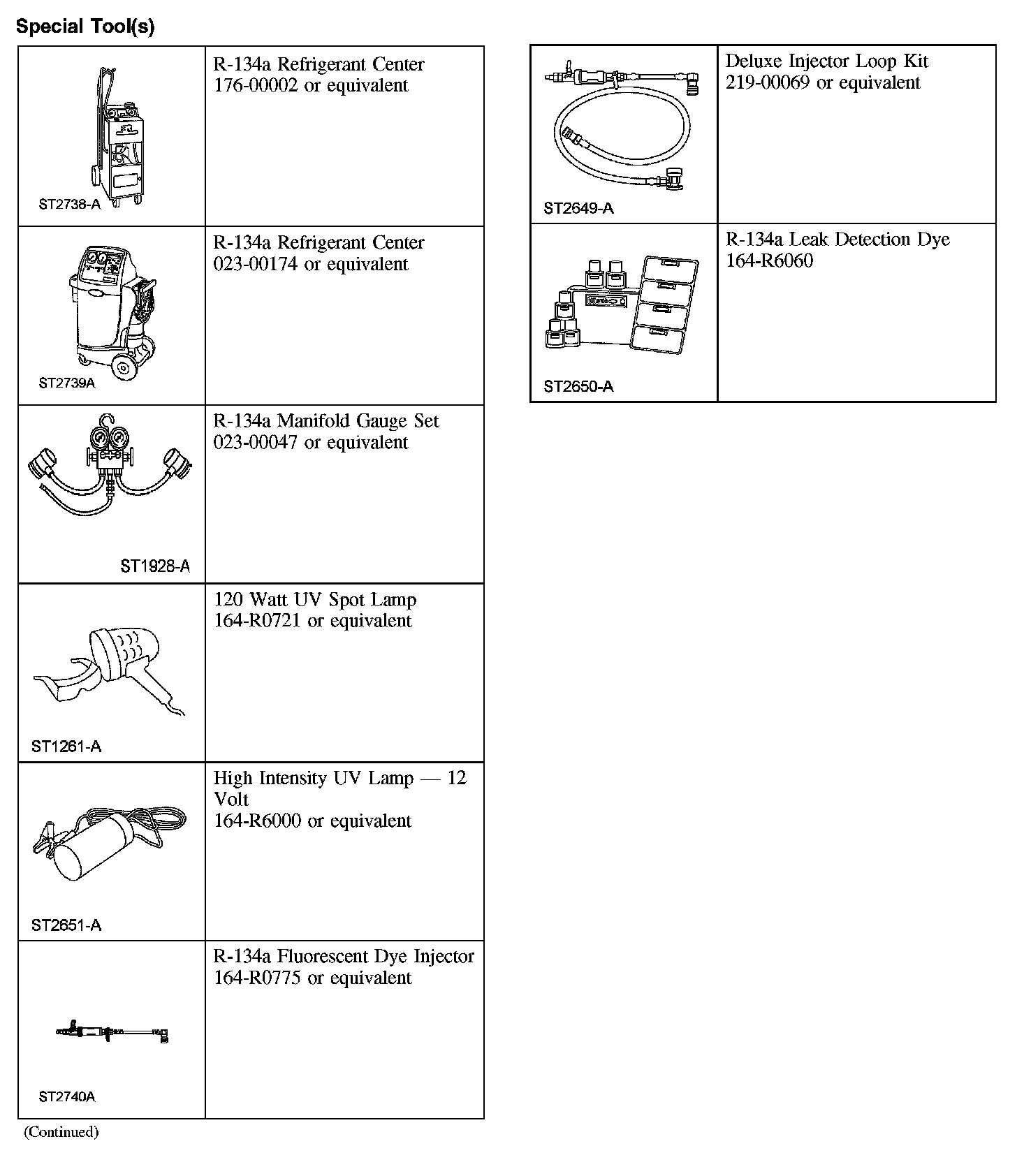 Special Tool(s)

| | |
|---|---|
| ST2738-A | R-134a Refrigerant Center 176-00002 or equivalent |
| ST2739A | R-134a Refrigerant Center 023-00174 or equivalent |
| ST1928-A | R-134a Manifold Gauge Set 023-00047 or equivalent |
| ST1261-A | 120 Watt UV Spot Lamp 164-R0721 or equivalent |
| ST2651-A | High Intensity UV Lamp — 12 Volt 164-R6000 or equivalent |
| ST2740A | R-134a Fluorescent Dye Injector 164-R0775 or equivalent |

(Continued)

| | |
|---|---|
| ST2649-A | Deluxe Injector Loop Kit 219-00069 or equivalent |
| ST2650-A | R-134a Leak Detection Dye 164-R6060 |