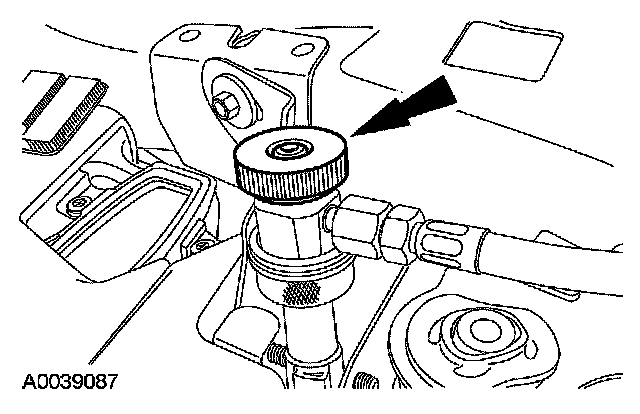 A0039087