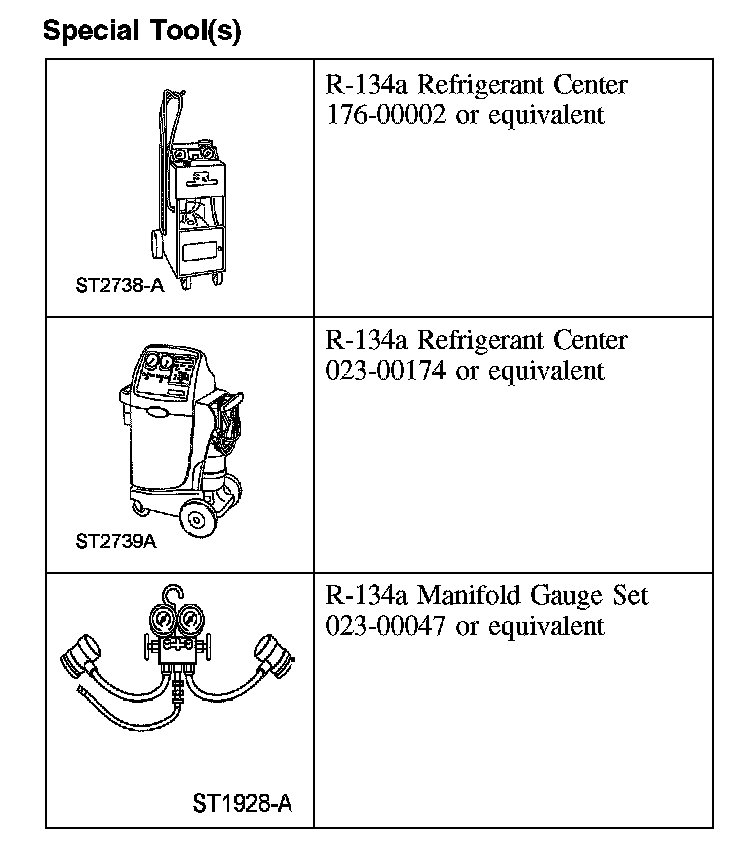 Special Tool(s)

| | |
|---|---|
| ST2738-A | R-134a Refrigerant Center 176-00002 or equivalent |
| ST2739A | R-134a Refrigerant Center 023-00174 or equivalent |
| ST1928-A | R-134a Manifold Gauge Set 023-00047 or equivalent |