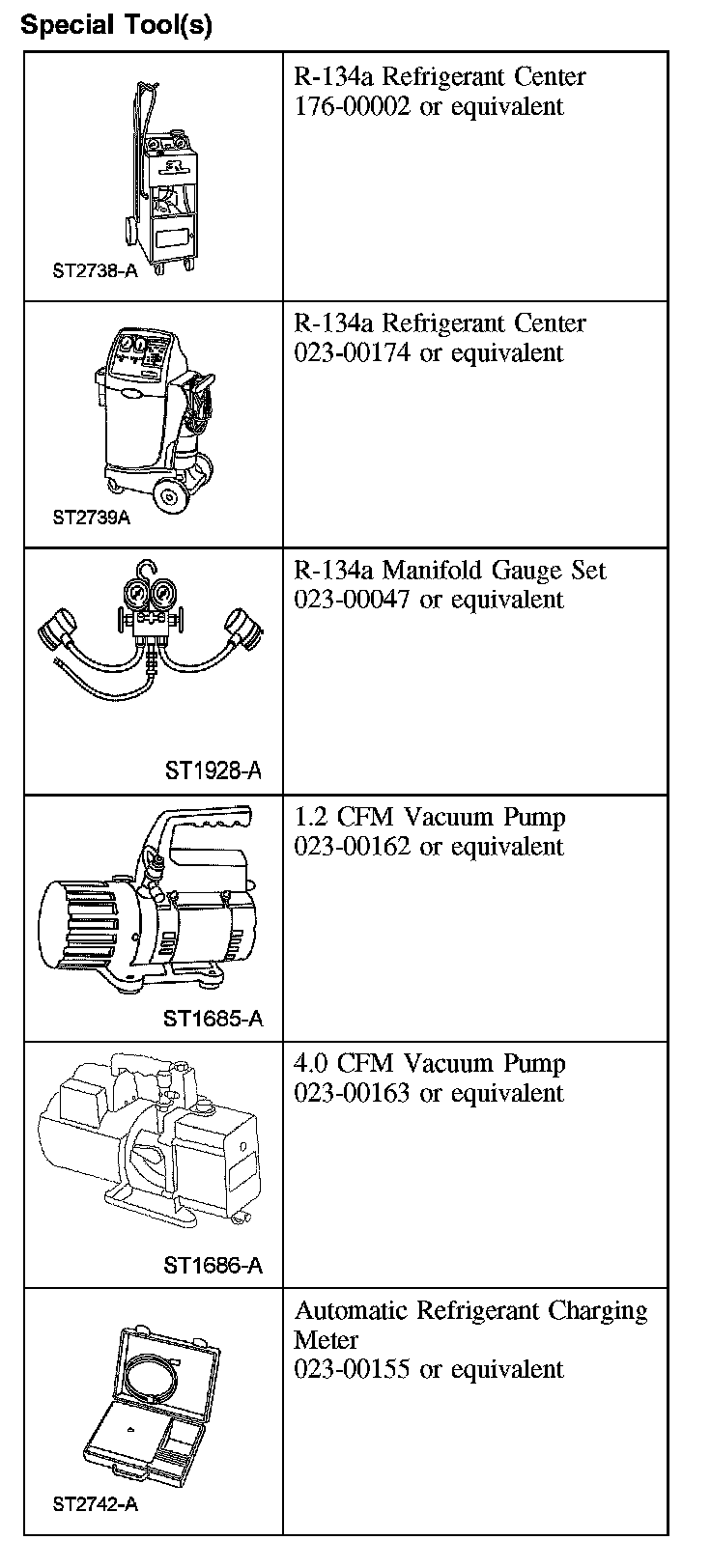 Special Tool(s)

| | |
|---|---|
| ST2738-A | R-134a Refrigerant Center 176-00002 or equivalent |
| ST2739A | R-134a Refrigerant Center 023-00174 or equivalent |
| ST1928-A | R-134a Manifold Gauge Set 023-00047 or equivalent |
| ST1685-A | 1.2 CFM Vacuum Pump 023-00162 or equivalent |
| ST1686-A | 4.0 CFM Vacuum Pump 023-00163 or equivalent |
| ST2742-A | Automatic Refrigerant Charging Meter 023-00155 or equivalent |