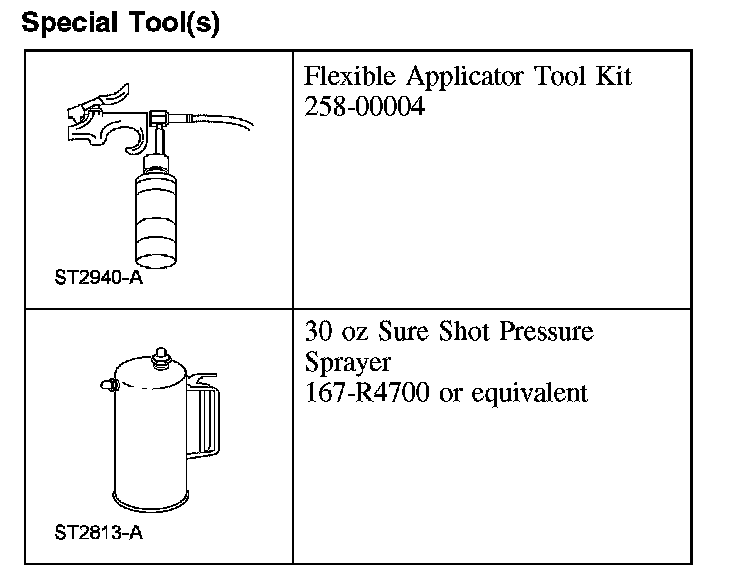 Special Tool(s)

| | |
|---|---|
| ST2940-A | Flexible Applicator Tool Kit 258-00004 |
| ST2813-A | 30 oz Sure Shot Pressure Sprayer 167-R4700 or equivalent |