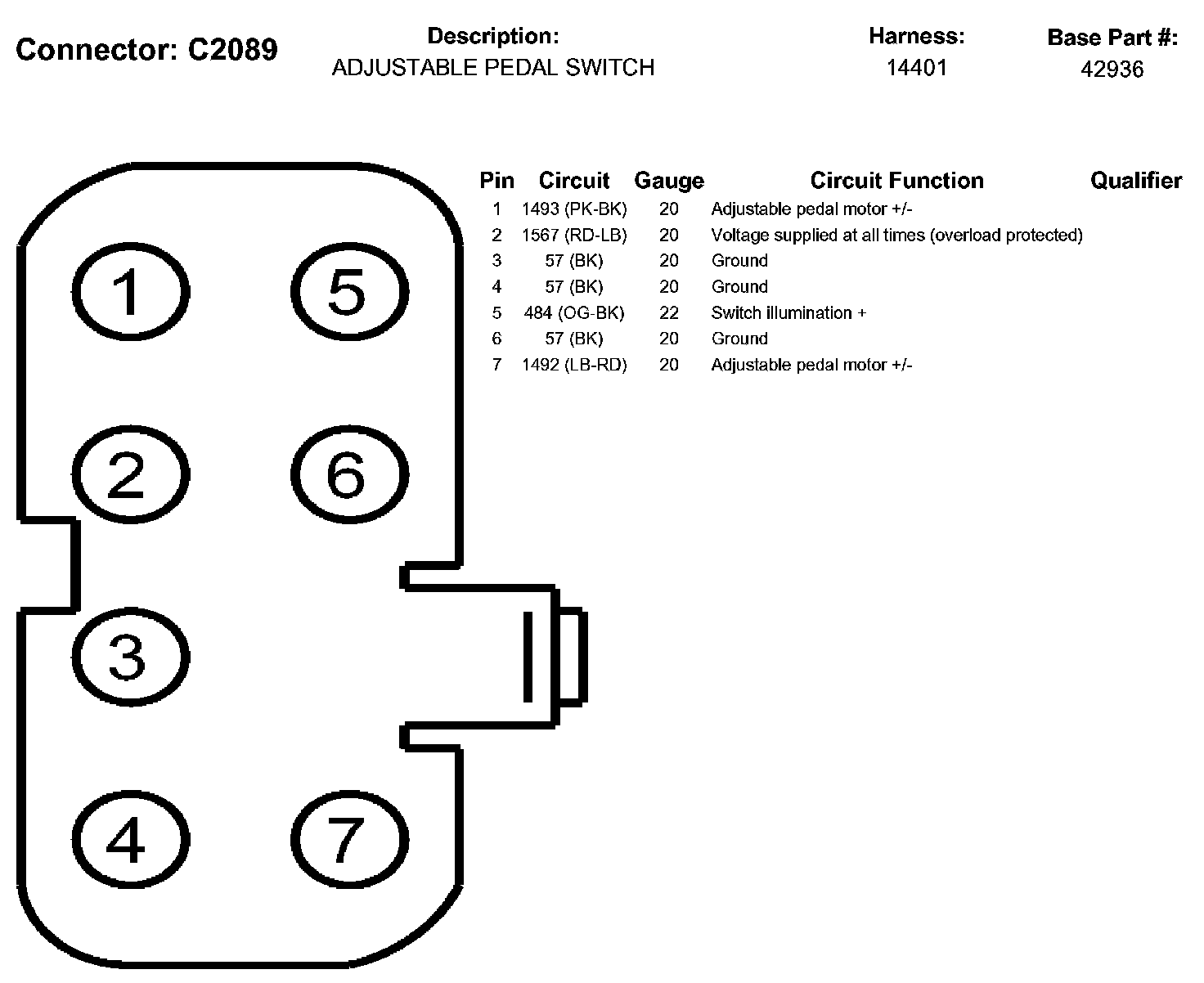 Connector: C2089

Description:
ADJUSTABLE PEDAL SWITCH

Harness:
14401

Base Part #:
42936

1 5
2 6
3
4 7

| Pin | Circuit | Gauge | Circuit Function | Qualifier |
|---|---|---|---|---|
| 1 | 1493 (PK-BK) | 20 | Adjustable pedal motor +/- | |
| 2 | 1567 (RD-LB) | 20 | Voltage supplied at all times (overload protected) | |
| 3 | 57 (BK) | 20 | Ground | |
| 4 | 57 (BK) | 20 | Ground | |
| 5 | 484 (OG-BK) | 22 | Switch illumination + | |
| 6 | 57 (BK) | 20 | Ground | |
| 7 | 1492 (LB-RD) | 20 | Adjustable pedal motor +/- | |