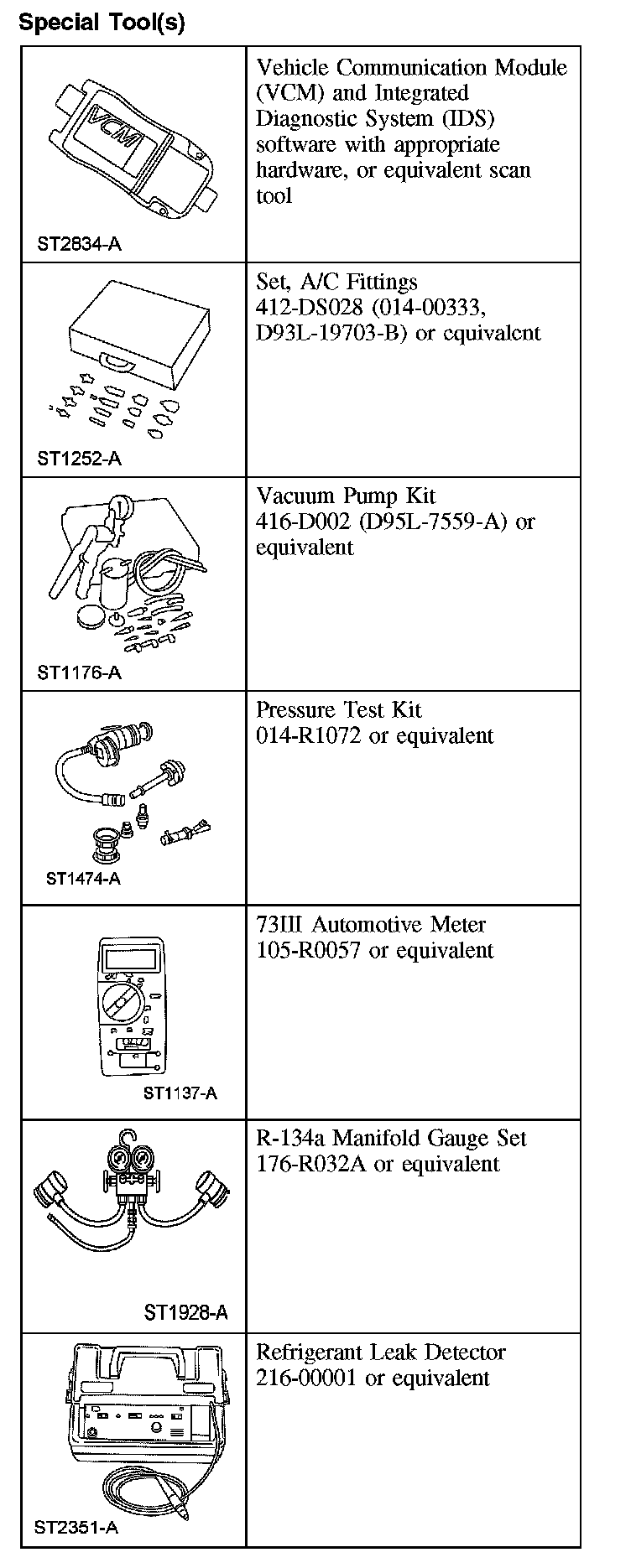 Special Tool(s)

| | |
|---|---|
| VCM ST2834-A | Vehicle Communication Module (VCM) and Integrated Diagnostic System (IDS) software with appropriate hardware, or equivalent scan tool |
| ST1252-A | Set, A/C Fittings 412-DS028 (014-00333, D93L-19703-B) or equivalent |
| ST1176-A | Vacuum Pump Kit 416-D002 (D95L-7559-A) or equivalent |
| ST1474-A | Pressure Test Kit 014-R1072 or equivalent |
| ST1137-A | 73III Automotive Meter 105-R0057 or equivalent |
| ST1928-A | R-134a Manifold Gauge Set 176-R032A or equivalent |
| ST2351-A | Refrigerant Leak Detector 216-00001 or equivalent |