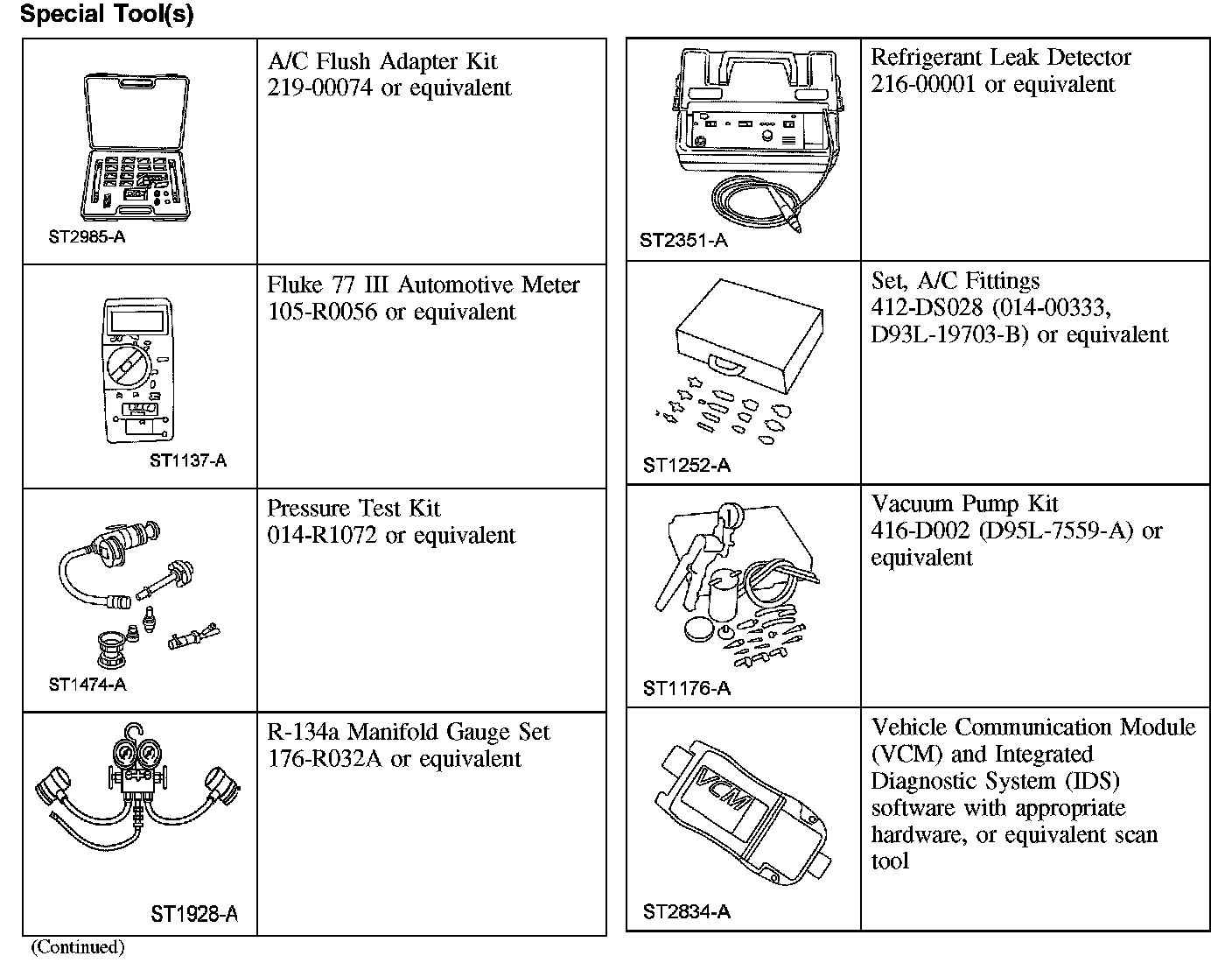 Special Tool(s)

| | |
|---|---|
| ST2985-A | A/C Flush Adapter Kit 219-00074 or equivalent |
| ST1137-A | Fluke 77 III Automotive Meter 105-R0056 or equivalent |
| ST1474-A | Pressure Test Kit 014-R1072 or equivalent |
| ST1928-A | R-134a Manifold Gauge Set 176-R032A or equivalent |

(Continued)

| | |
|---|---|
| ST2351-A | Refrigerant Leak Detector 216-00001 or equivalent |
| ST1252-A | Set, A/C Fittings 412-DS028 (014-00333, D93L-19703-B) or equivalent |
| ST1176-A | Vacuum Pump Kit 416-D002 (D95L-7559-A) or equivalent |
| VCM ST2834-A | Vehicle Communication Module (VCM) and Integrated Diagnostic System (IDS) software with appropriate hardware, or equivalent scan tool |