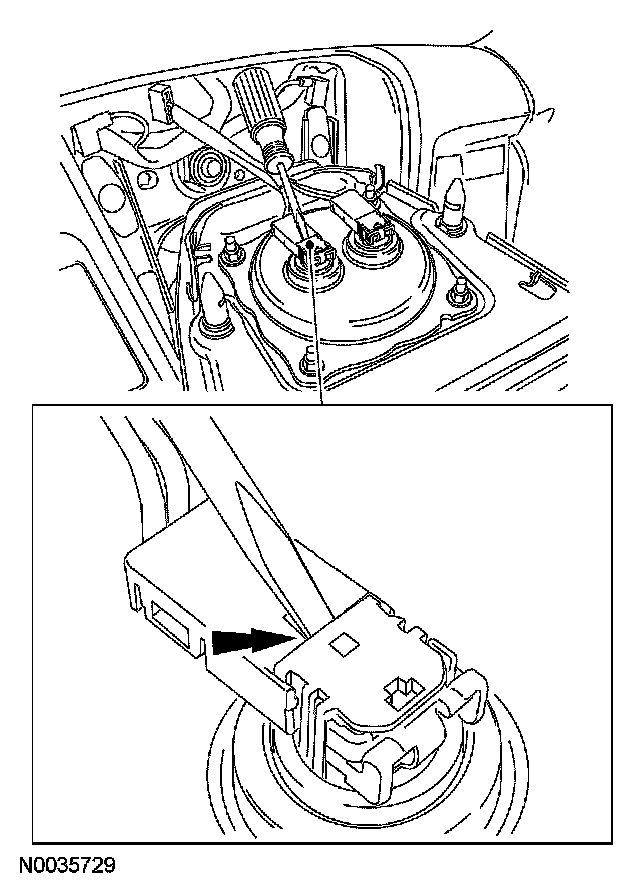 N0035729