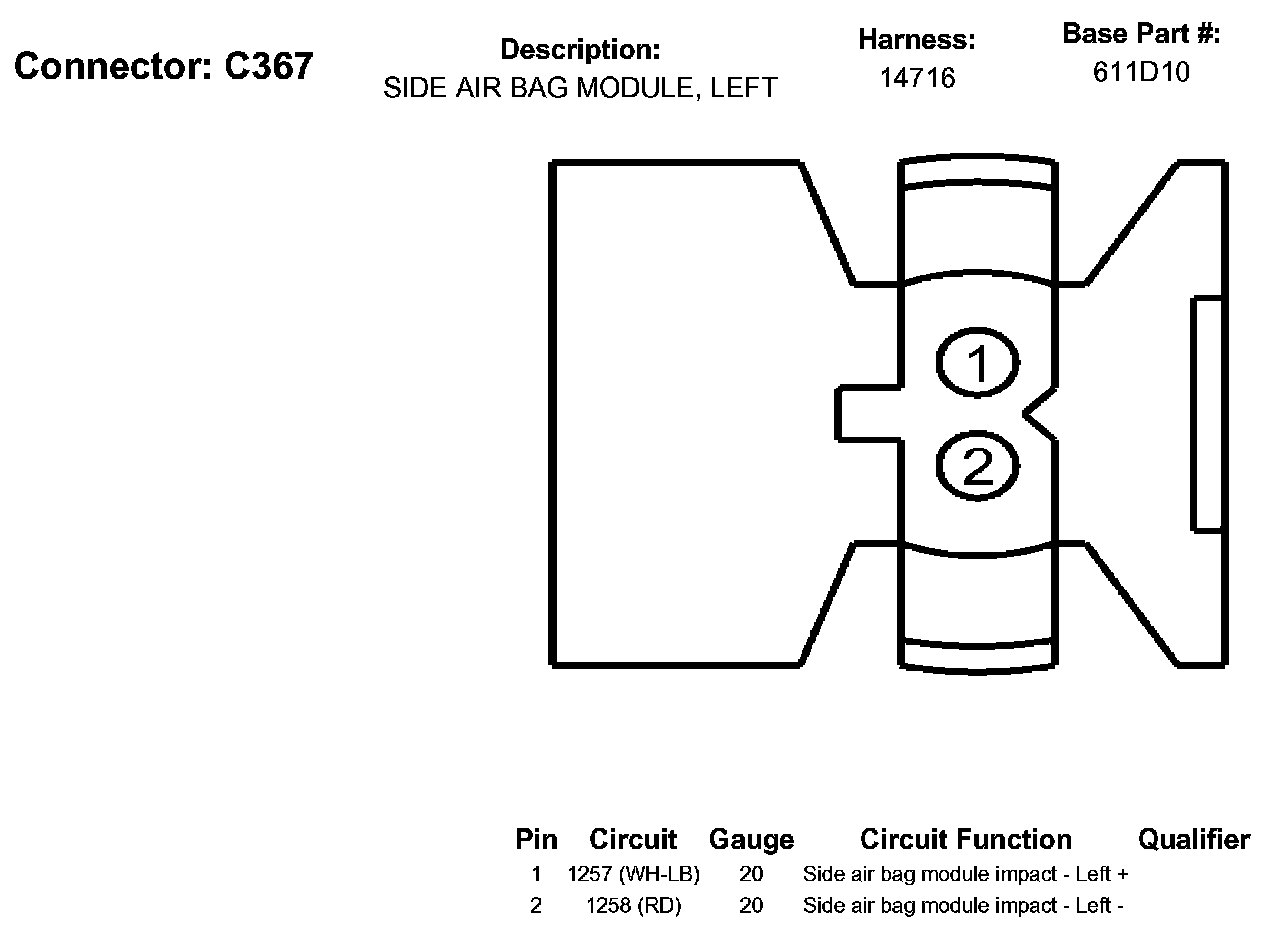 Connector: C367

Description:
SIDE AIR BAG MODULE, LEFT

Harness:
14716

Base Part #:
611D10

1

2

| Pin | Circuit | Gauge | Circuit Function | Qualifier |
|---|---|---|---|---|
| 1 | 1257 (WH-LB) | 20 | Side air bag module impact - Left + | |
| 2 | 1258 (RD) | 20 | Side air bag module impact - Left - | |