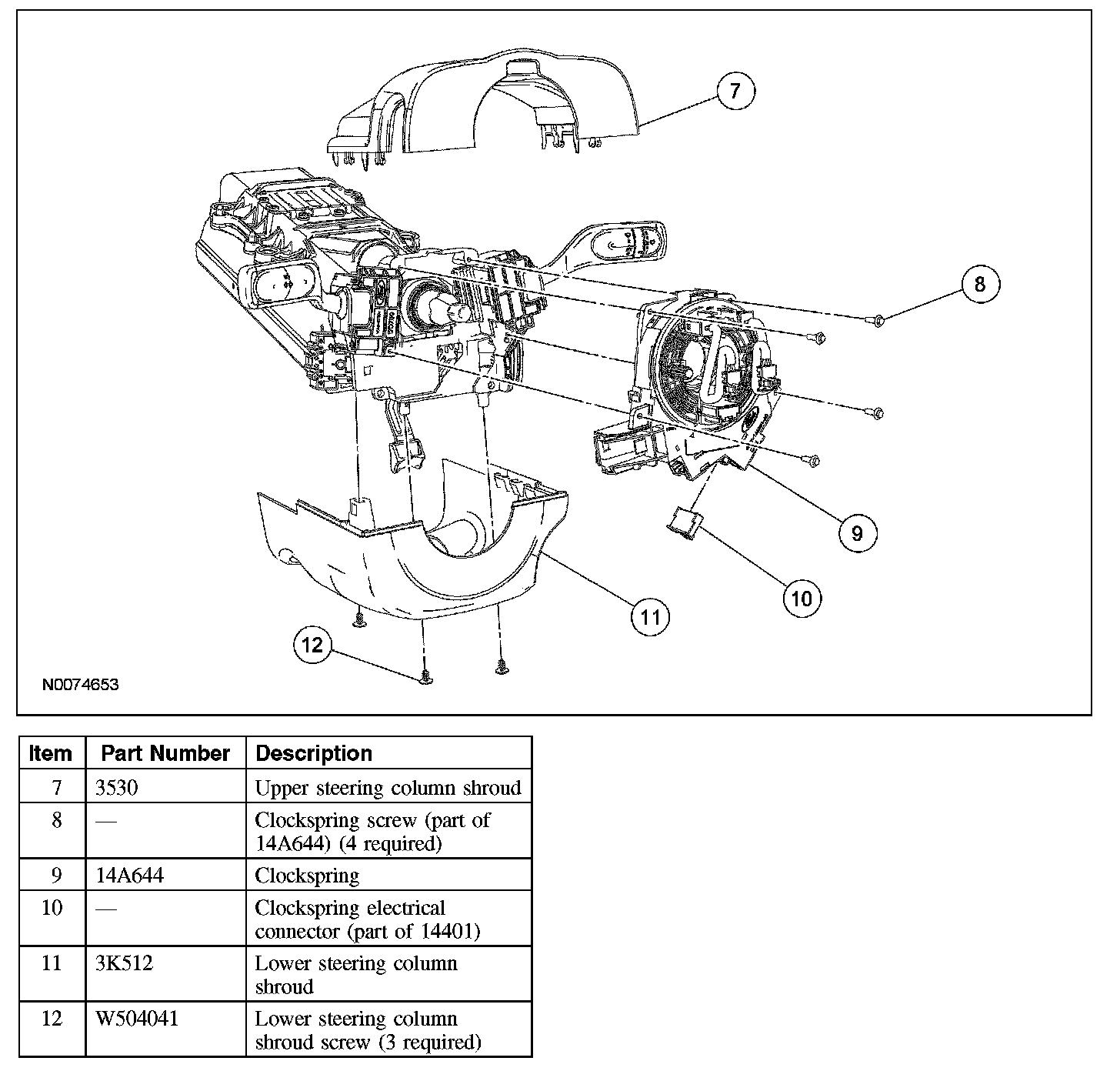 7

8

9

10

11

12

N0074653

| Item | Part Number | Description |
|---|---|---|
| 7 | 3530 | Upper steering column shroud |
| 8 | — | Clockspring screw (part of 14A644) (4 required) |
| 9 | 14A644 | Clockspring |
| 10 | — | Clockspring electrical connector (part of 14401) |
| 11 | 3K512 | Lower steering column shroud |
| 12 | W504041 | Lower steering column shroud screw (3 required) |