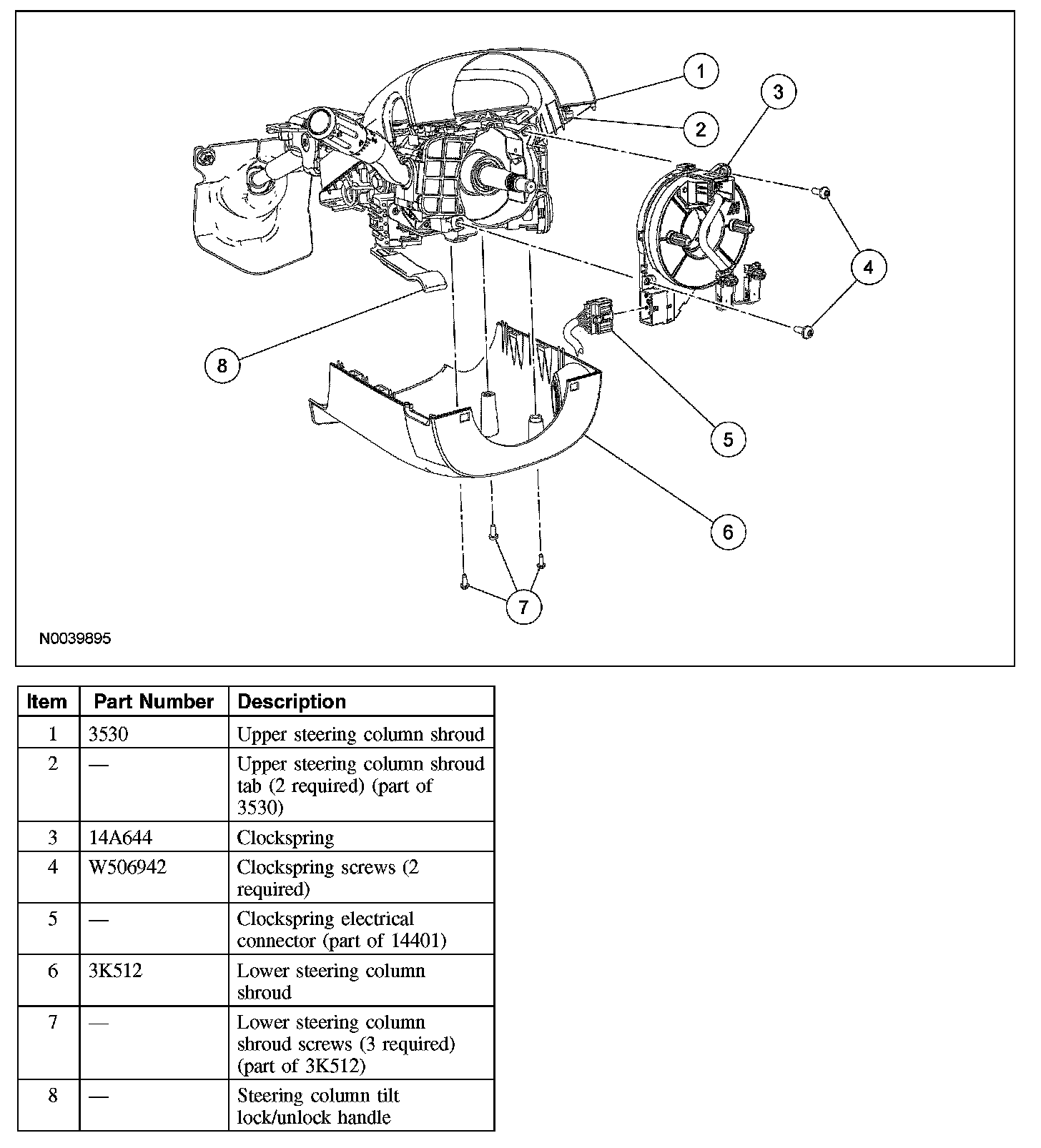 1
2
3
4
5
6
7
8
N0039895

| Item | Part Number | Description |
|---|---|---|
| 1 | 3530 | Upper steering column shroud |
| 2 | — | Upper steering column shroud tab (2 required) (part of 3530) |
| 3 | 14A644 | Clockspring |
| 4 | W506942 | Clockspring screws (2 required) |
| 5 | — | Clockspring electrical connector (part of 14401) |
| 6 | 3K512 | Lower steering column shroud |
| 7 | — | Lower steering column shroud screws (3 required) (part of 3K512) |
| 8 | — | Steering column tilt lock/unlock handle |